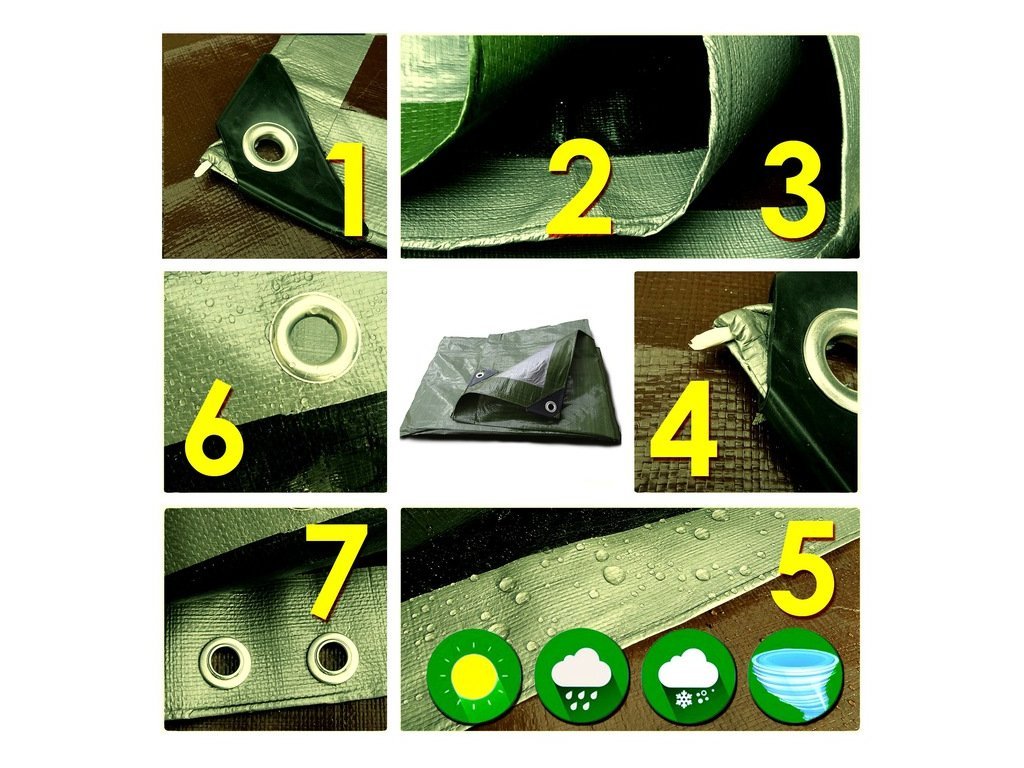 1
2
3
6
4
7
5