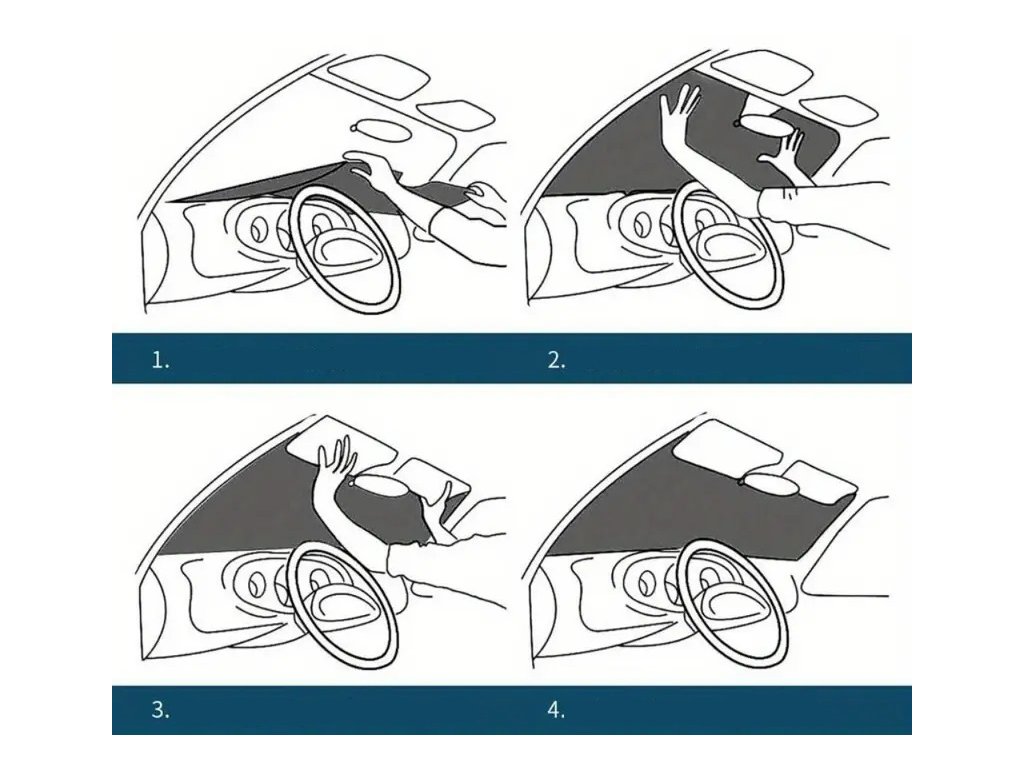 1.

2.

3.

4.