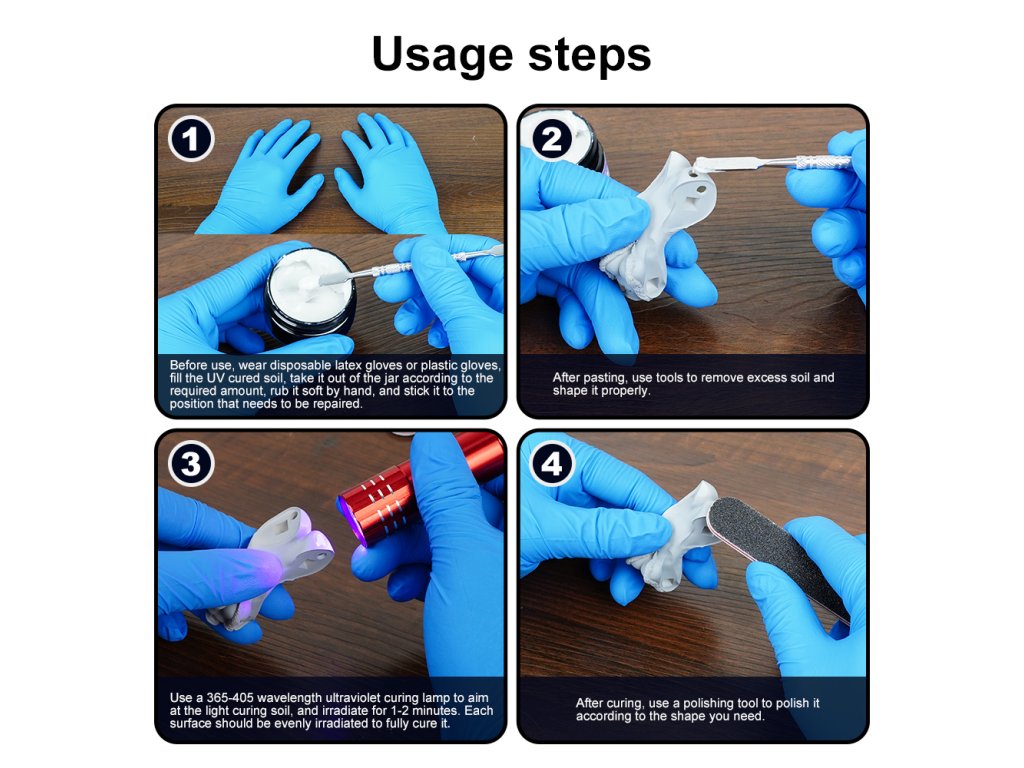 Usage steps

1

Before use, wear disposable latex gloves or plastic gloves, fill the UV cured soil, take it out of the jar according to the required amount, rub it soft by hand, and stick it to the position that needs to be repaired.

2

After pasting, use tools to remove excess soil and shape it properly.

3

Use a 365-405 wavelength ultraviolet curing lamp to aim at the light curing soil, and irradiate for 1-2 minutes. Each surface should be evenly irradiated to fully cure it.

4

After curing, use a polishing tool to polish it according to the shape you need.