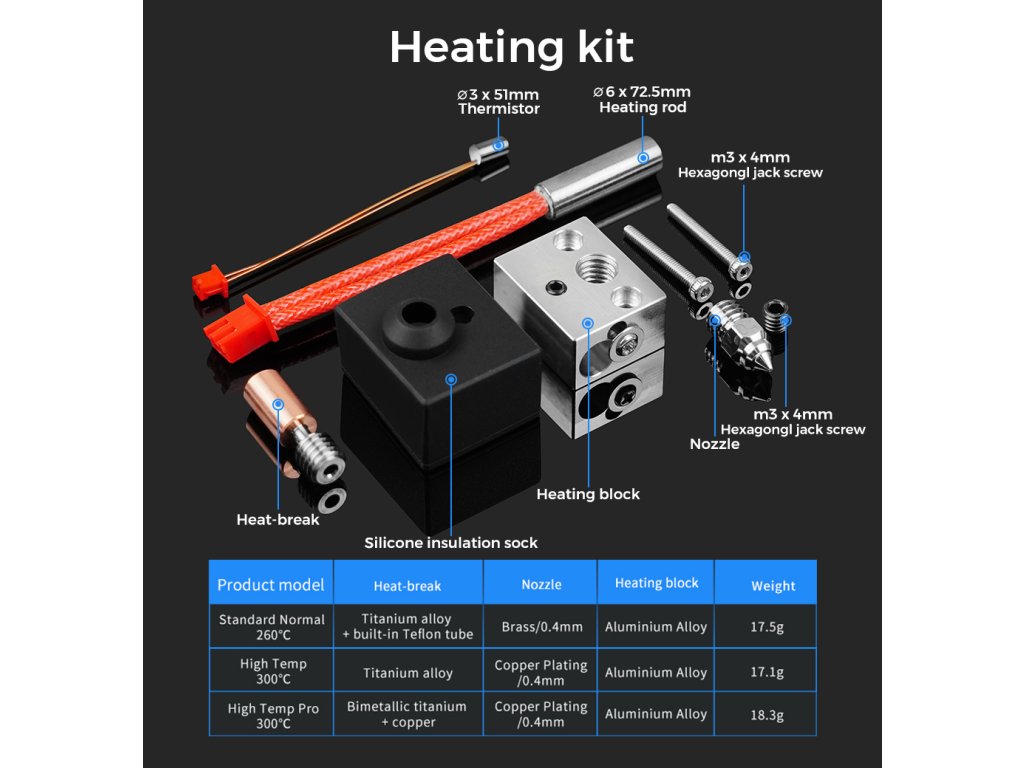 Heating kit

⌀3 x 51mm
Thermistor

⌀6 x 72.5mm
Heating rod

m3 x 4mm
Hexagongl jack screw

m3 x 4mm
Hexagongl jack screw

Nozzle

Heating block

Heat-break

Silicone insulation sock

| Product model | Heat-break | Nozzle | Heating block | Weight |
|---|---|---|---|---|
| Standard Normal 260°C | Titanium alloy + built-in Teflon tube | Brass/0.4mm | Aluminium Alloy | 17.5g |
| High Temp 300°C | Titanium alloy | Copper Plating /0.4mm | Aluminium Alloy | 17.1g |
| High Temp Pro 300°C | Bimetallic titanium + copper | Copper Plating /0.4mm | Aluminium Alloy | 18.3g |