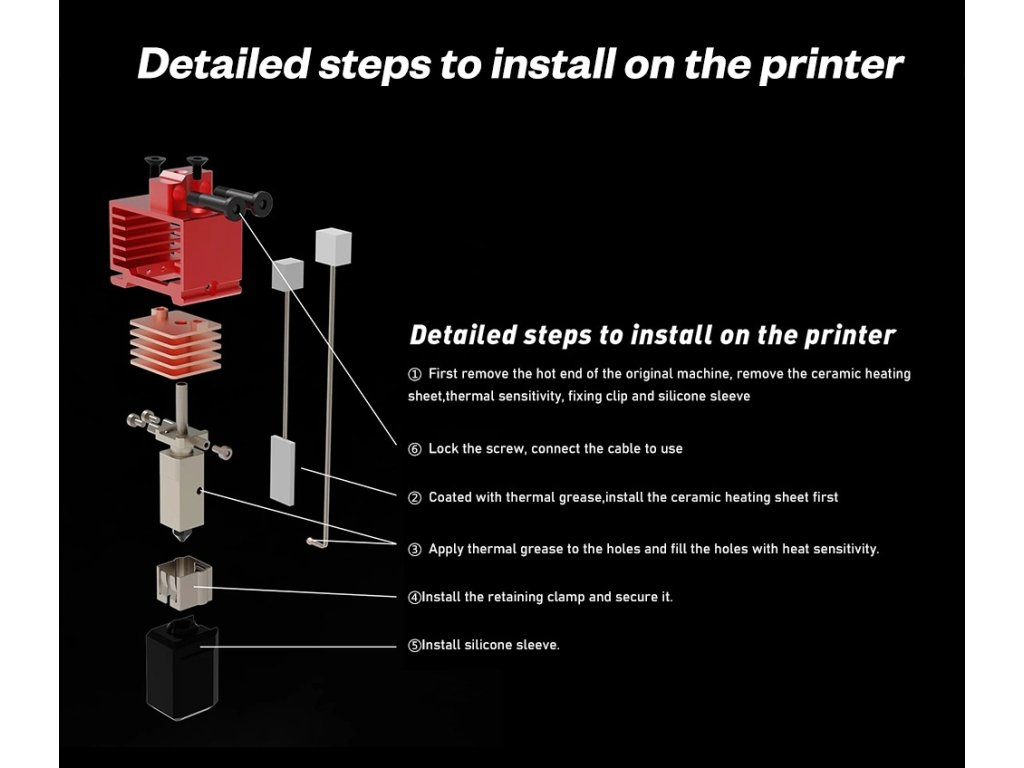 Detailed steps to install on the printer

Detailed steps to install on the printer

① First remove the hot end of the original machine, remove the ceramic heating sheet,thermal sensitivity, fixing clip and silicone sleeve

⑥ Lock the screw, connect the cable to use

② Coated with thermal grease,install the ceramic heating sheet first

③ Apply thermal grease to the holes and fill the holes with heat sensitivity.

④Install the retaining clamp and secure it.

⑤Install silicone sleeve.