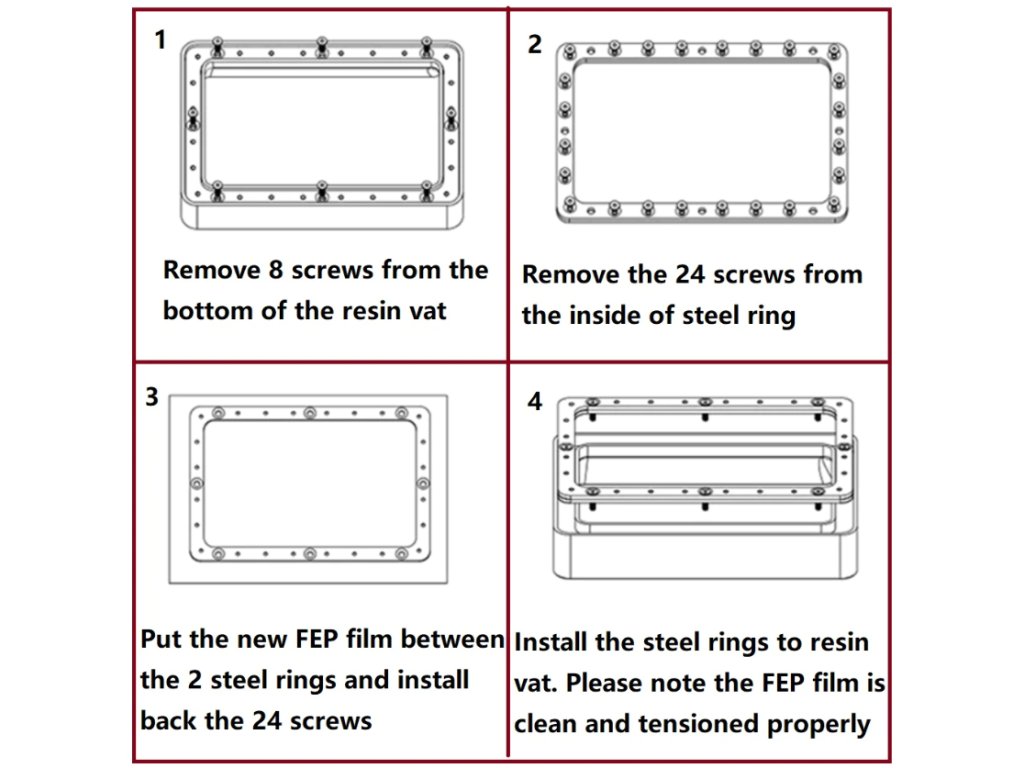 1

Remove 8 screws from the bottom of the resin vat

2

Remove the 24 screws from the inside of steel ring

3

Put the new FEP film between the 2 steel rings and install back the 24 screws

4

Install the steel rings to resin vat. Please note the FEP film is clean and tensioned properly