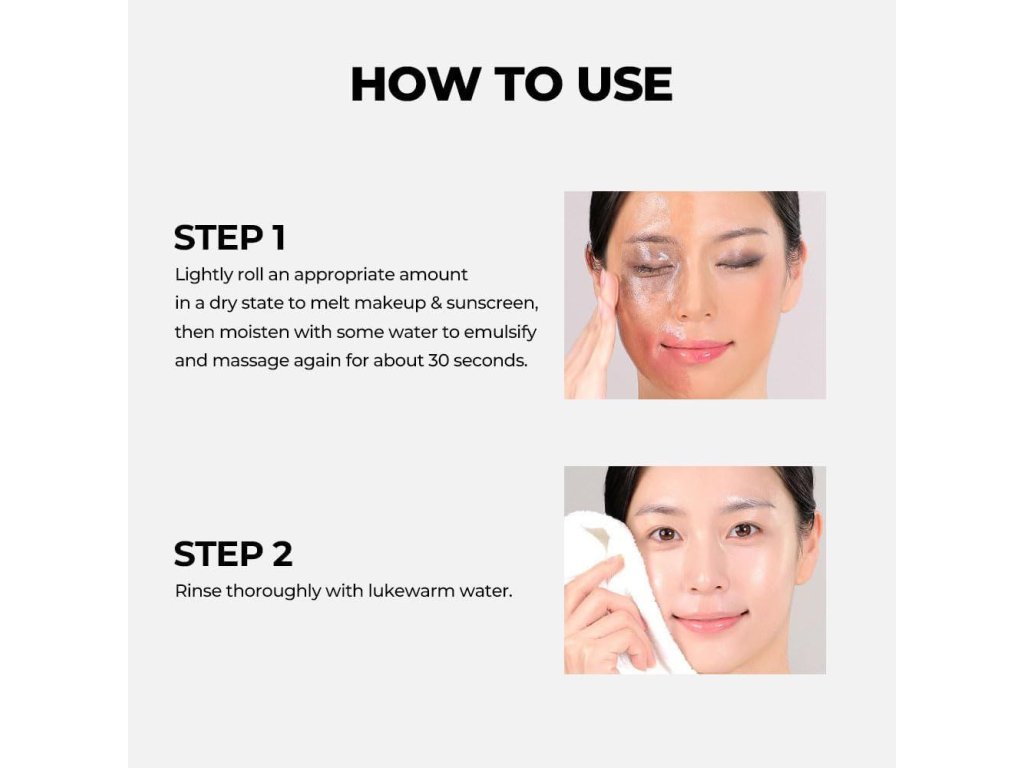 HOW TO USE

STEP 1
Lightly roll an appropriate amount in a dry state to melt makeup & sunscreen, then moisten with some water to emulsify and massage again for about 30 seconds.

STEP 2
Rinse thoroughly with lukewarm water.