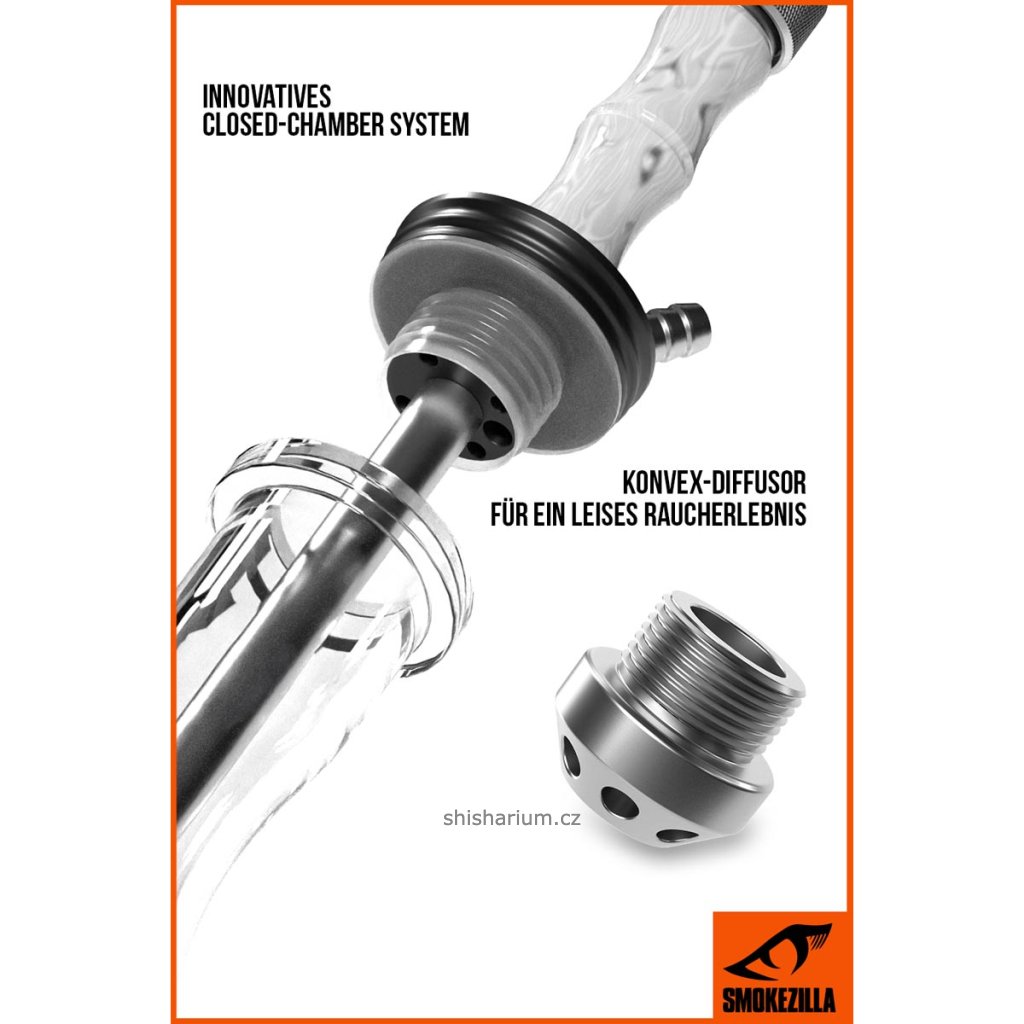 INNOVATIVES
CLOSED-CHAMBER SYSTEM

KONVEX-DIFFUSOR
FÜR EIN LEISES RAUCHERLEBNIS

shisharium.cz

SMOKEZILLA