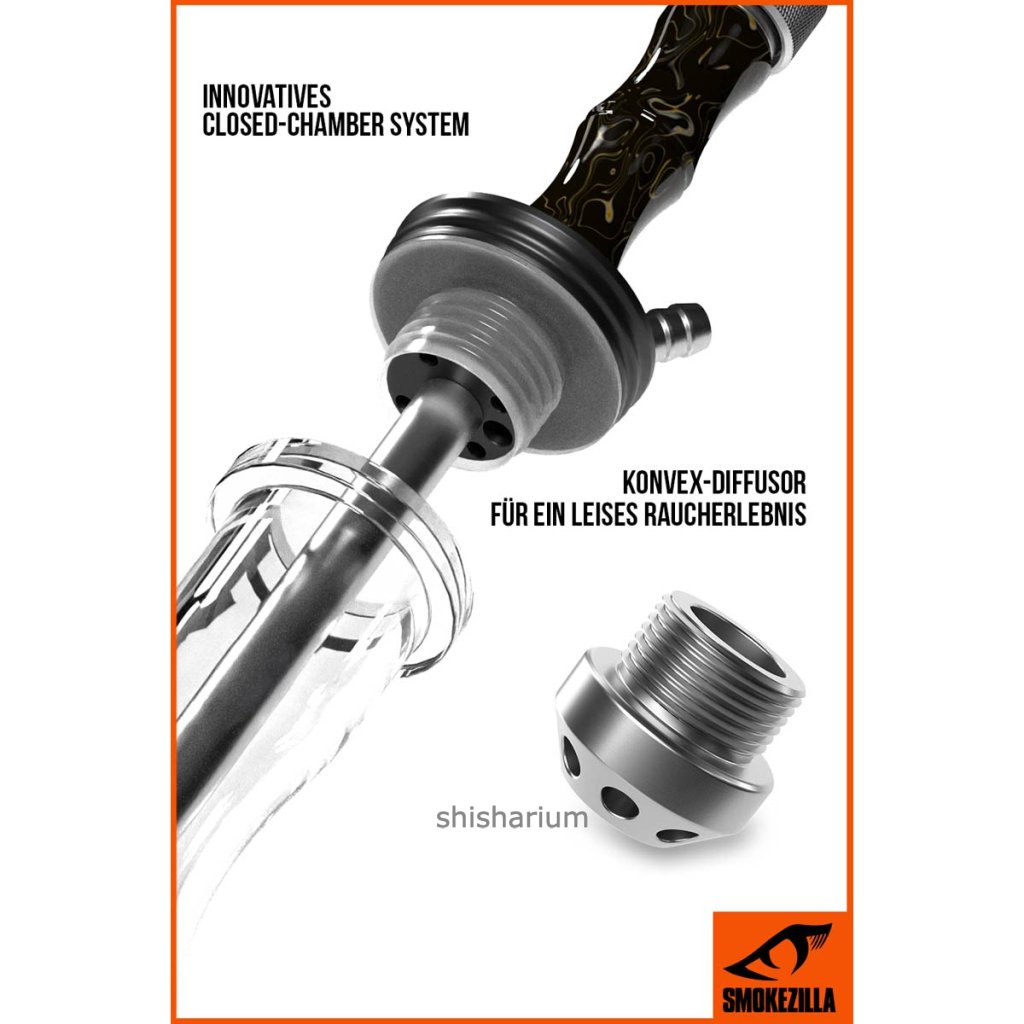 INNOVATIVES
CLOSED-CHAMBER SYSTEM

KONVEX-DIFFUSOR
FÜR EIN LEISES RAUCHERLEBNIS

shisharium

SMOKEZILLA