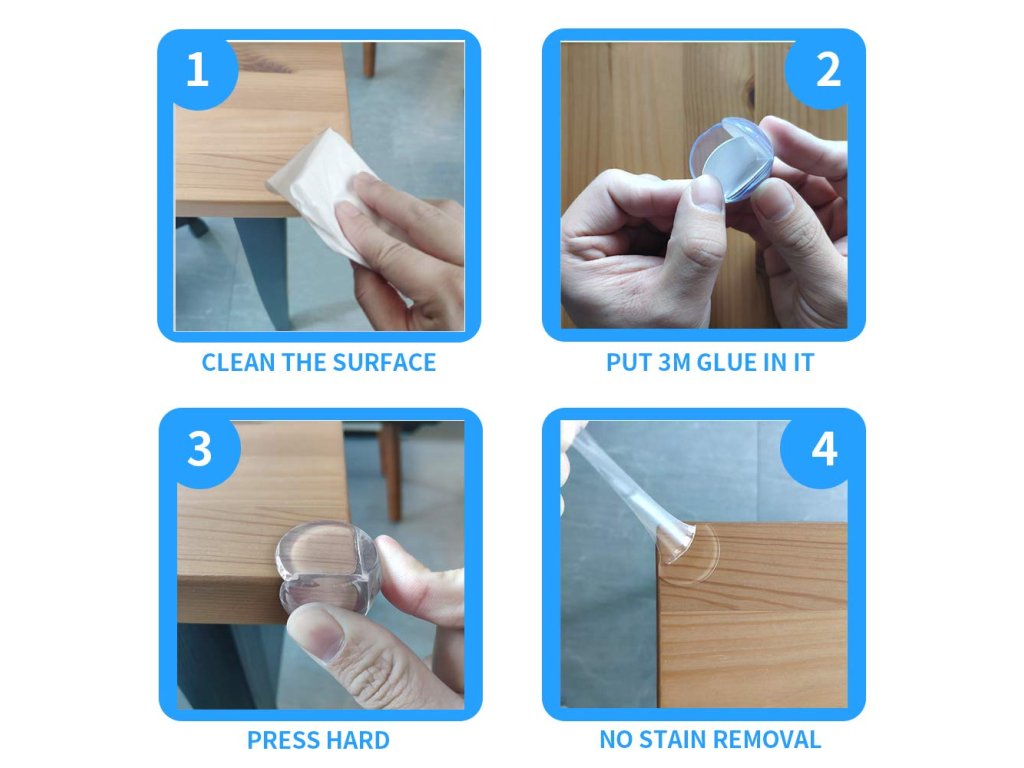 1

CLEAN THE SURFACE

2

PUT 3M GLUE IN IT

3

PRESS HARD

4

NO STAIN REMOVAL