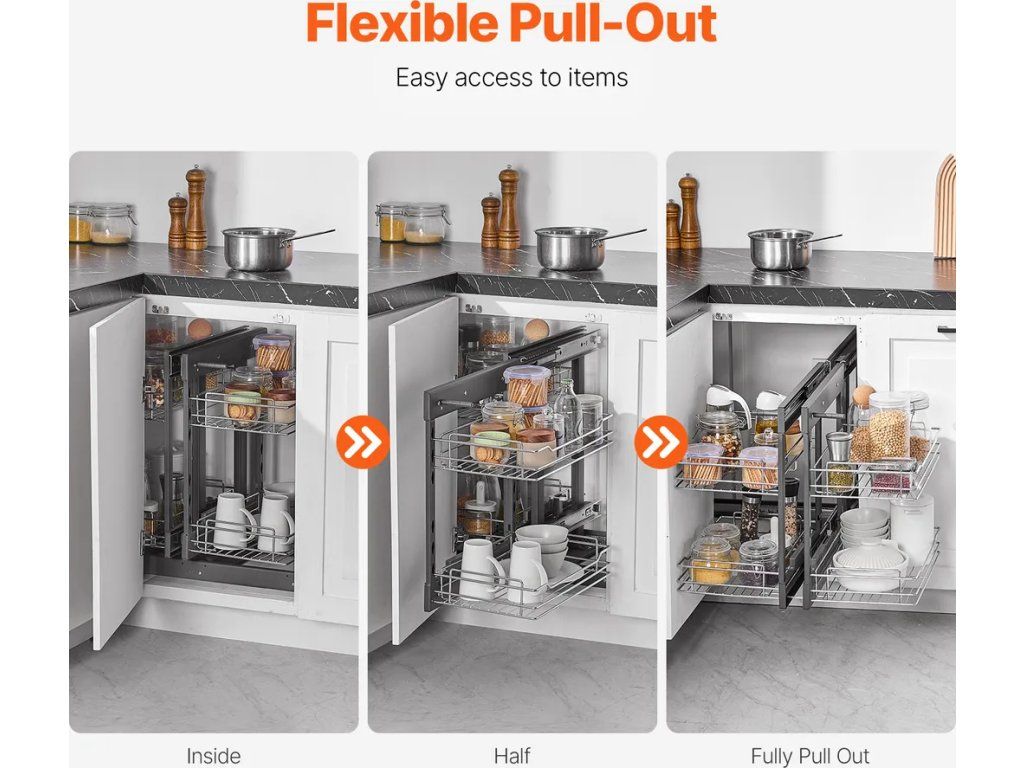 Flexible Pull-Out

Easy access to items

Inside

Half

Fully Pull Out