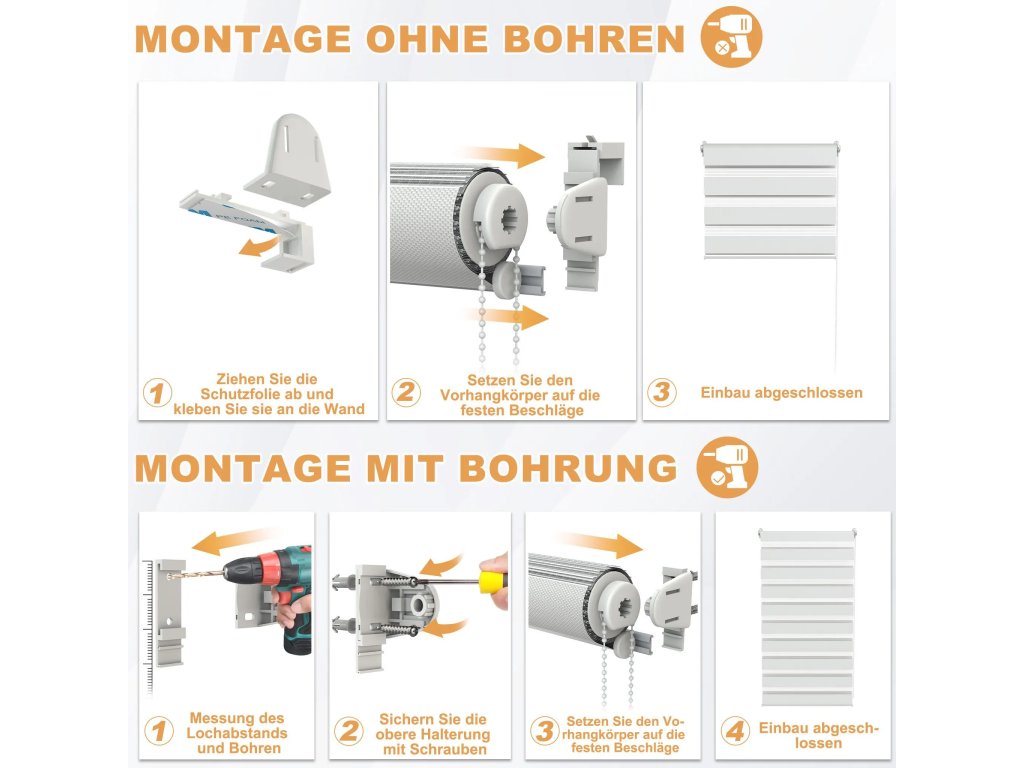 MONTAGE OHNE BOHREN

PE FOAM

1 Ziehen Sie die Schutzfolie ab und kleben Sie sie an die Wand

2 Setzen Sie den Vorhangkörper auf die festen Beschläge

3 Einbau abgeschlossen

MONTAGE MIT BOHRUNG

1 Messung des Lochabstands und Bohren

2 Sichern Sie die obere Halterung mit Schrauben

3 Setzen Sie den Vorhangkörper auf die festen Beschläge

4 Einbau abgeschlossen