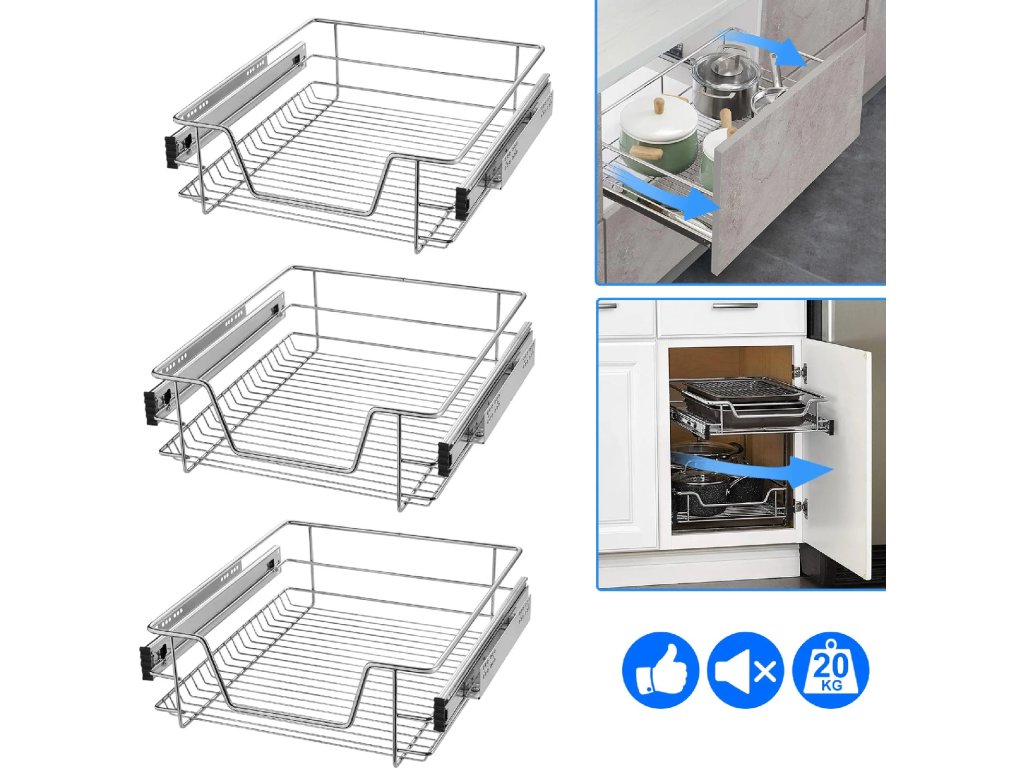 20
KG