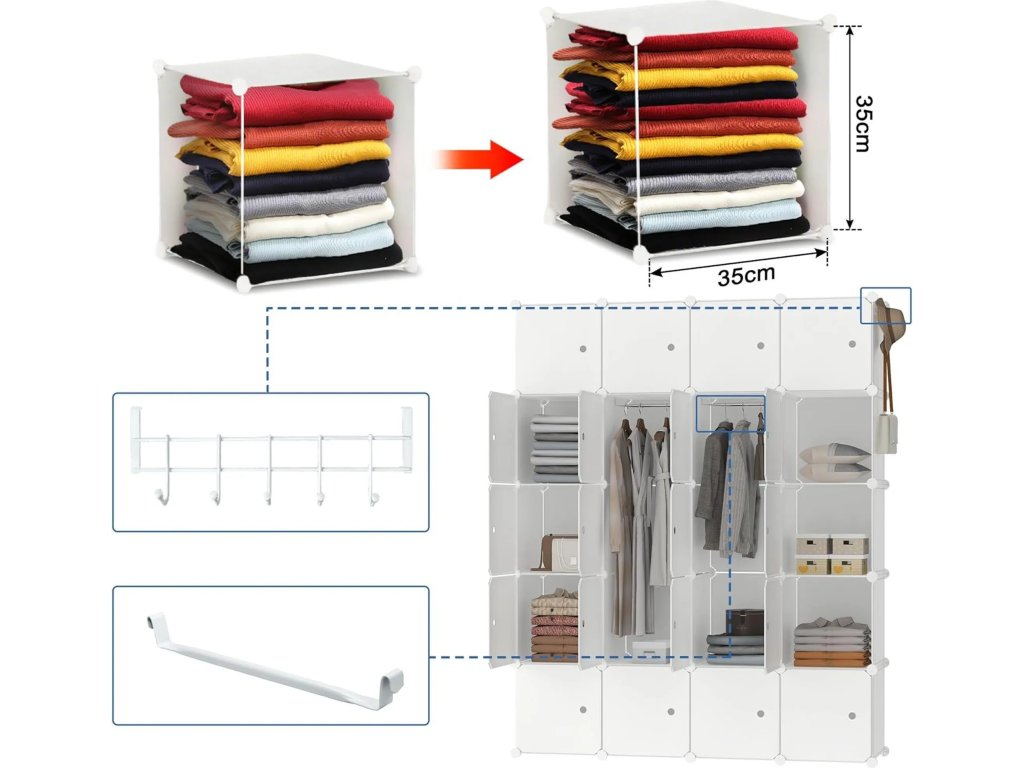 35cm

35cm