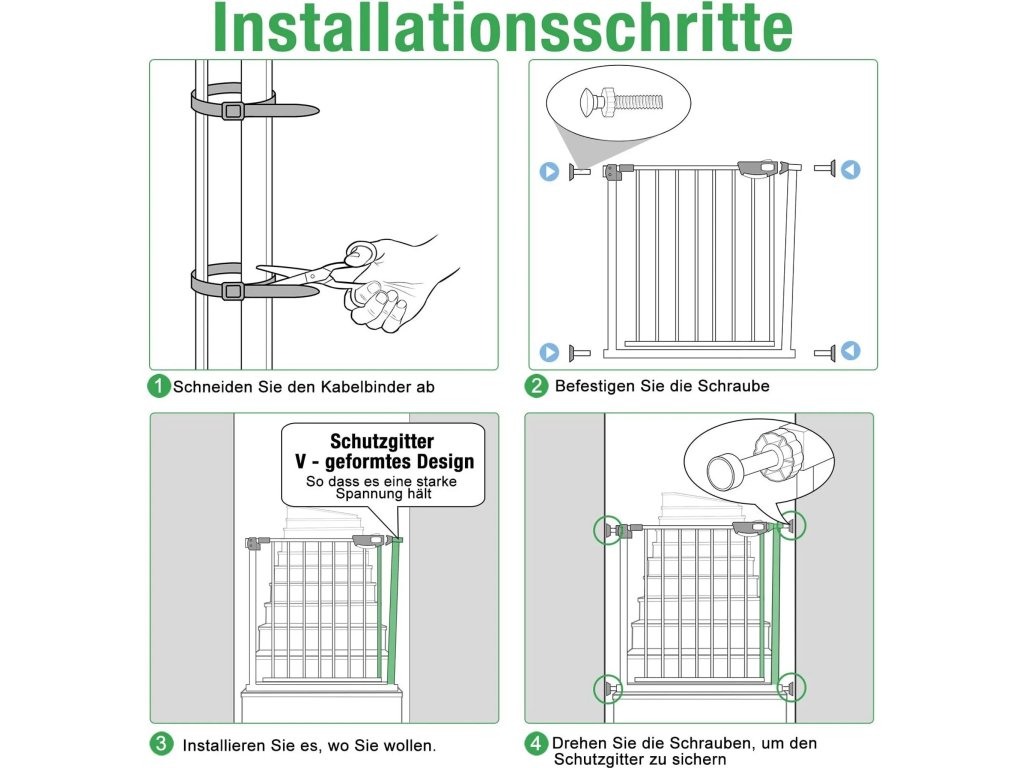 Installationsschritte

1 Schneiden Sie den Kabelbinder ab

2 Befestigen Sie die Schraube

Schutzgitter
V - geformtes Design
So dass es eine starke Spannung hält

3 Installieren Sie es, wo Sie wollen.

4 Drehen Sie die Schrauben, um den Schutzgitter zu sichern