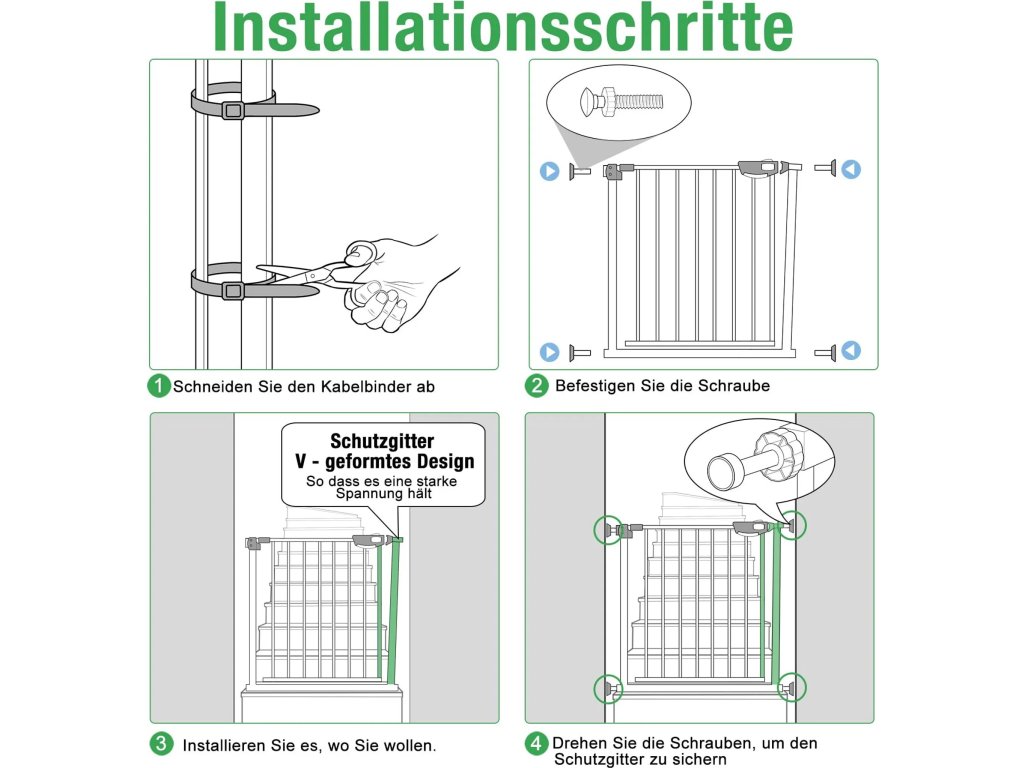 Installationsschritte

1 Schneiden Sie den Kabelbinder ab

2 Befestigen Sie die Schraube

Schutzgitter
V - geformtes Design
So dass es eine starke Spannung hält

3 Installieren Sie es, wo Sie wollen.

4 Drehen Sie die Schrauben, um den Schutzgitter zu sichern