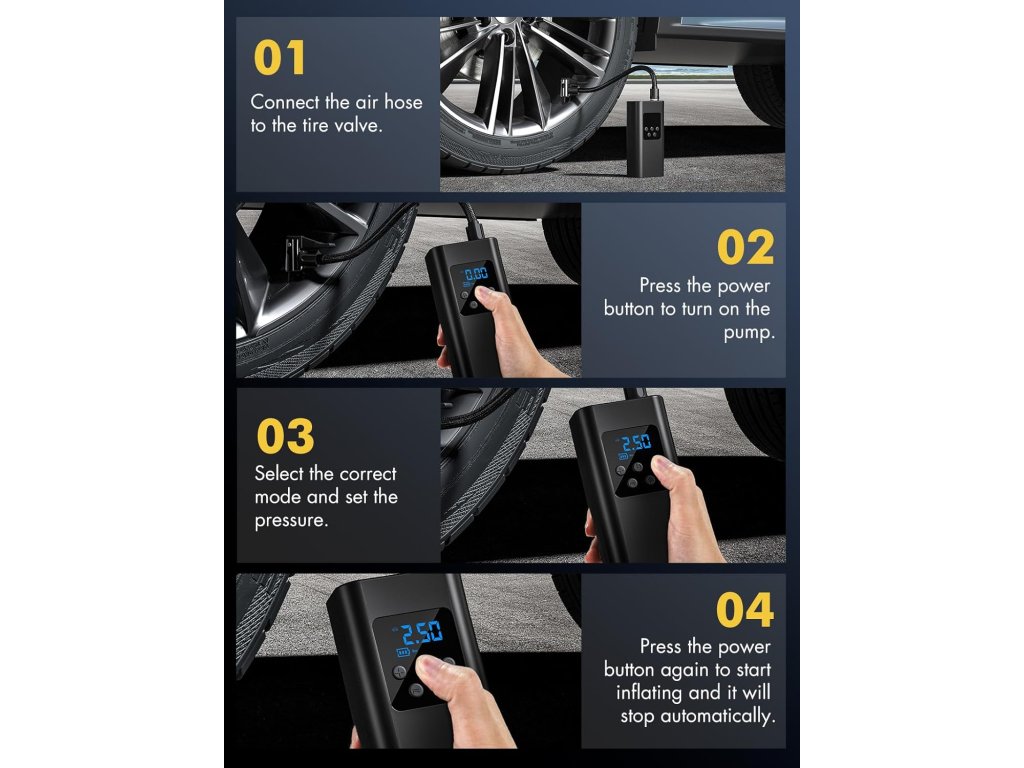 01
Connect the air hose to the tire valve.

0.00

02
Press the power button to turn on the pump.

03
Select the correct mode and set the pressure.

2.50

2.50

04
Press the power button again to start inflating and it will stop automatically.