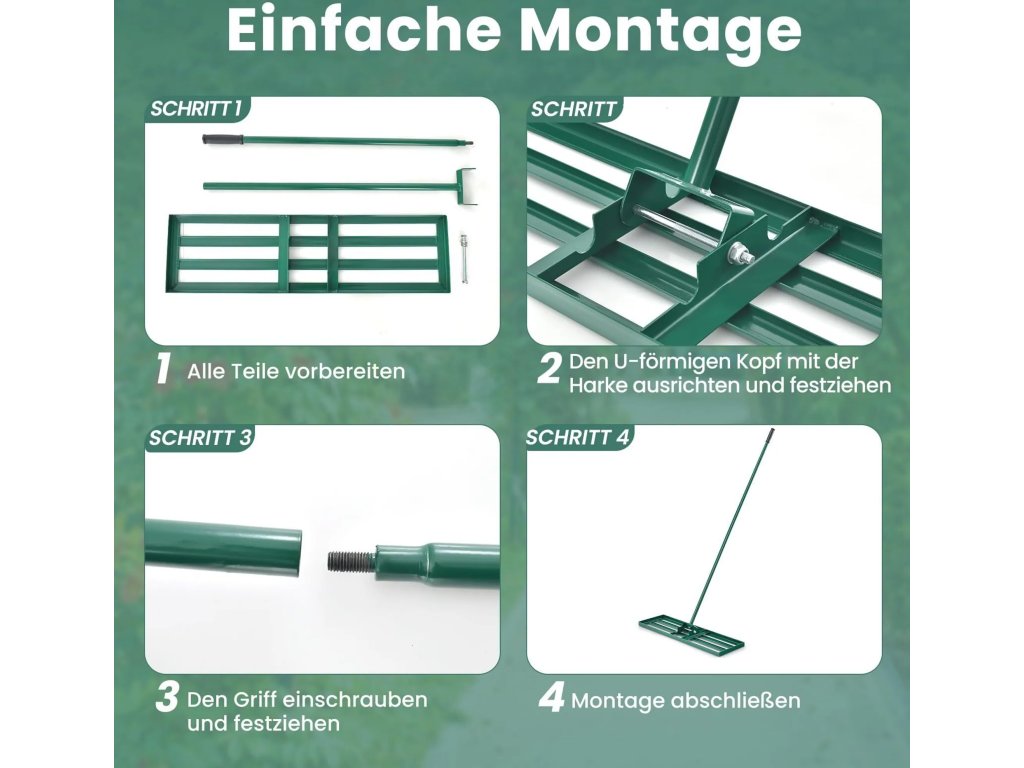 Einfache Montage

SCHRITT 1

1 Alle Teile vorbereiten

SCHRITT

2 Den U-förmigen Kopf mit der Harke ausrichten und festziehen

SCHRITT 3

3 Den Griff einschrauben und festziehen

SCHRITT 4

4 Montage abschließen