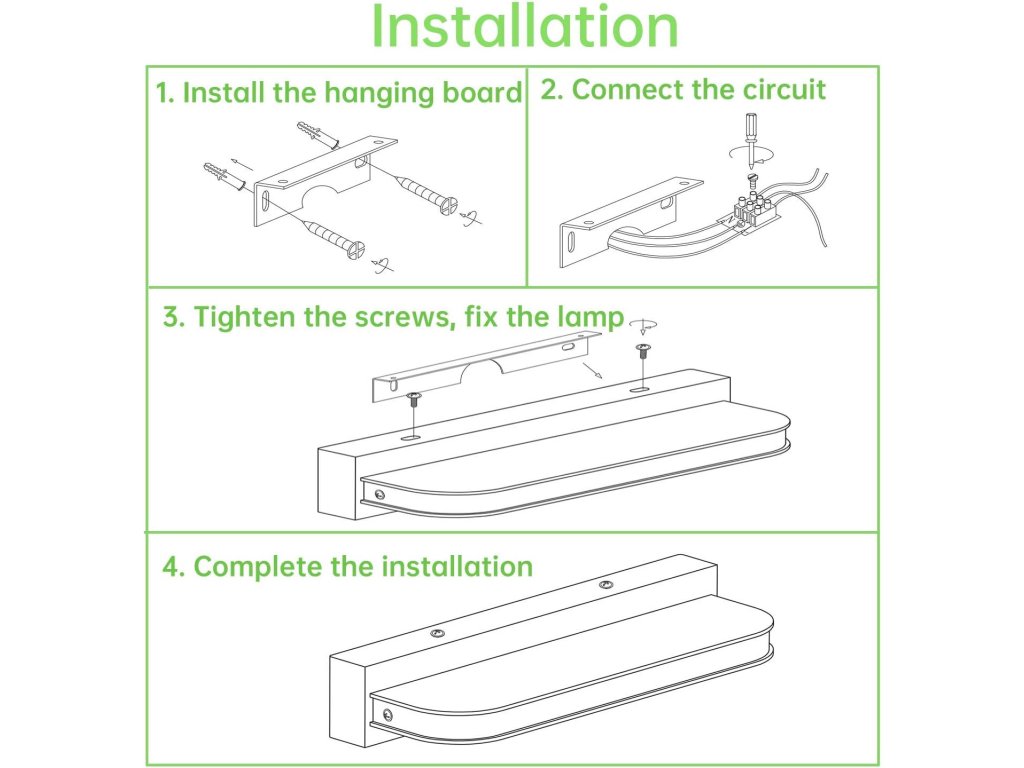 Installation

1. Install the hanging board

2. Connect the circuit

3. Tighten the screws, fix the lamp

4. Complete the installation