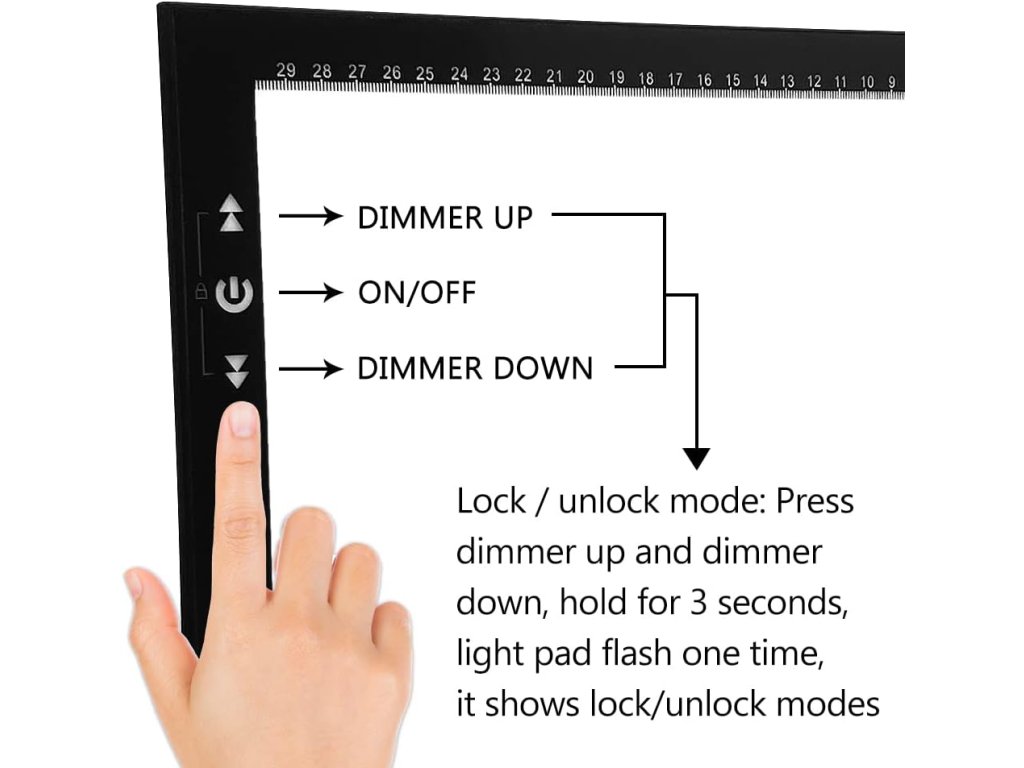 29 28 27 26 25 24 23 22 21 20 19 18 17 16 15 14 13 12 11 10 9

DIMMER UP

ON/OFF

DIMMER DOWN

Lock / unlock mode: Press dimmer up and dimmer down, hold for 3 seconds, light pad flash one time, it shows lock/unlock modes