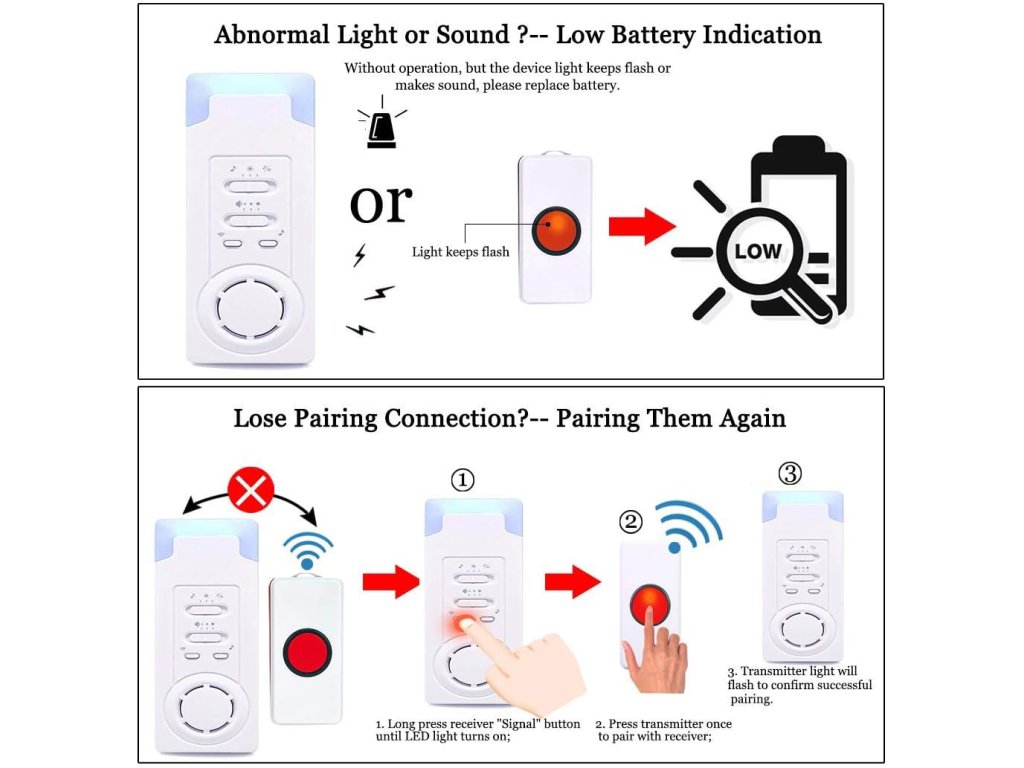 Abnormal Light or Sound ?-- Low Battery Indication

Without operation, but the device light keeps flash or makes sound, please replace battery.

or

Light keeps flash

LOW

Lose Pairing Connection?-- Pairing Them Again

①

②

③

1. Long press receiver "Signal" button until LED light turns on;

2. Press transmitter once to pair with receiver;

3. Transmitter light will flash to confirm successful pairing.