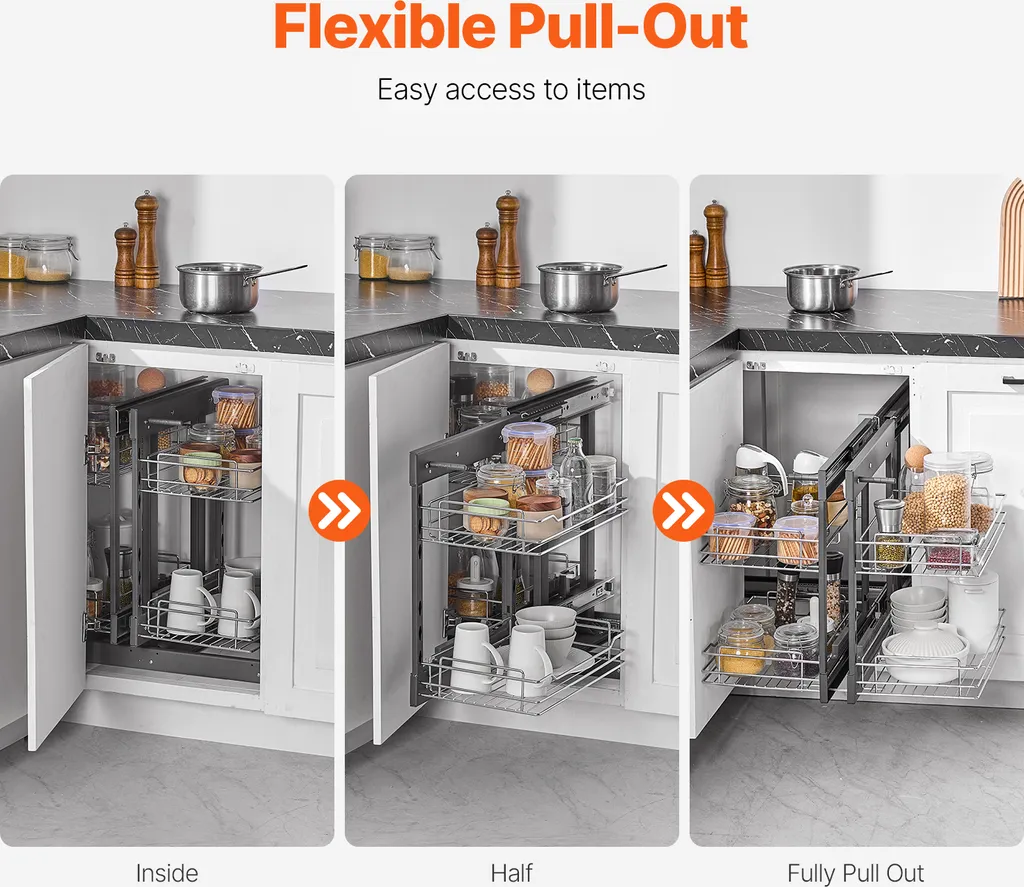 Flexible Pull-Out

Easy access to items

Inside

Half

Fully Pull Out