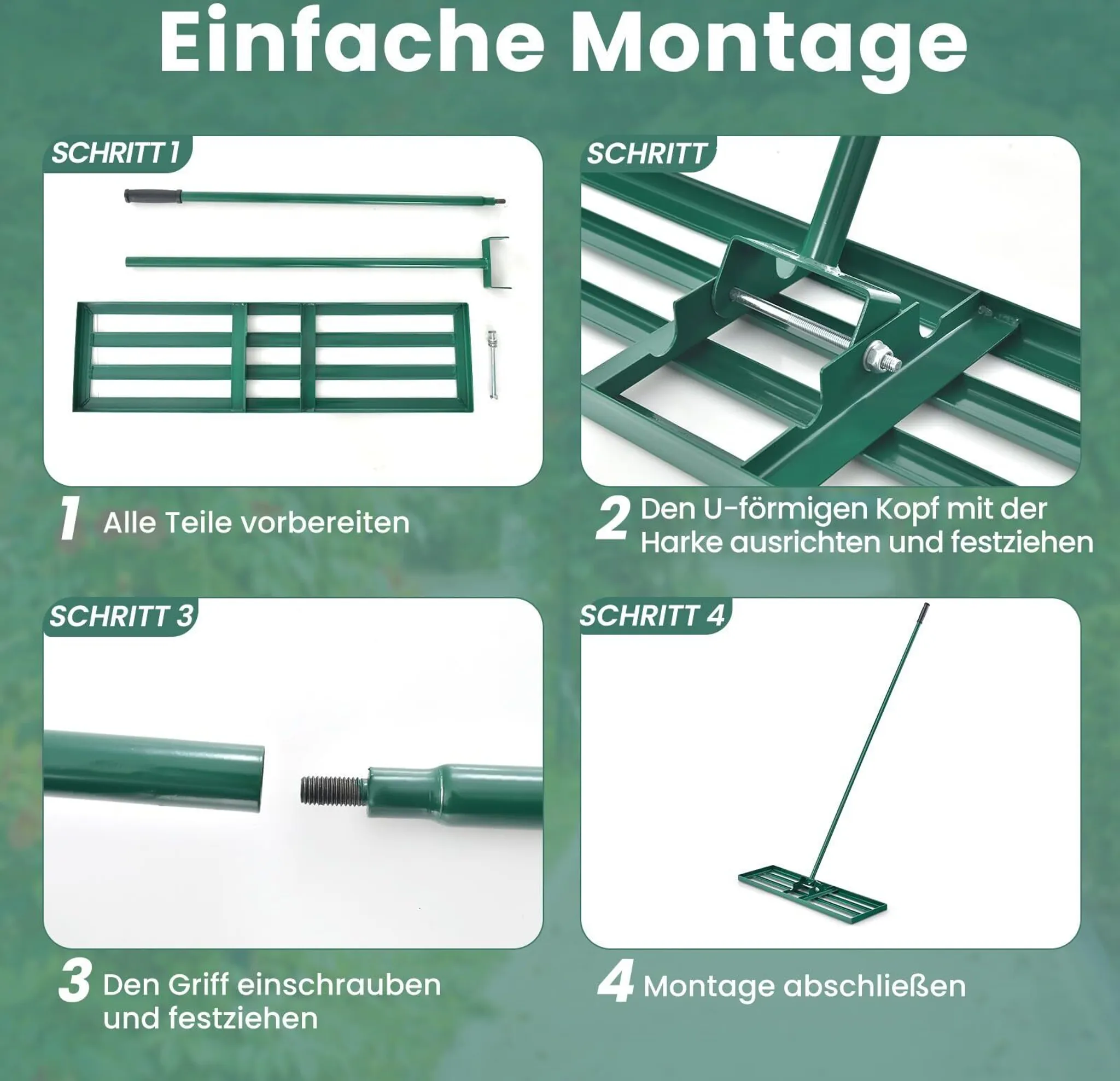 Einfache Montage

SCHRITT 1

1 Alle Teile vorbereiten

SCHRITT

2 Den U-förmigen Kopf mit der Harke ausrichten und festziehen

SCHRITT 3

3 Den Griff einschrauben und festziehen

SCHRITT 4

4 Montage abschließen