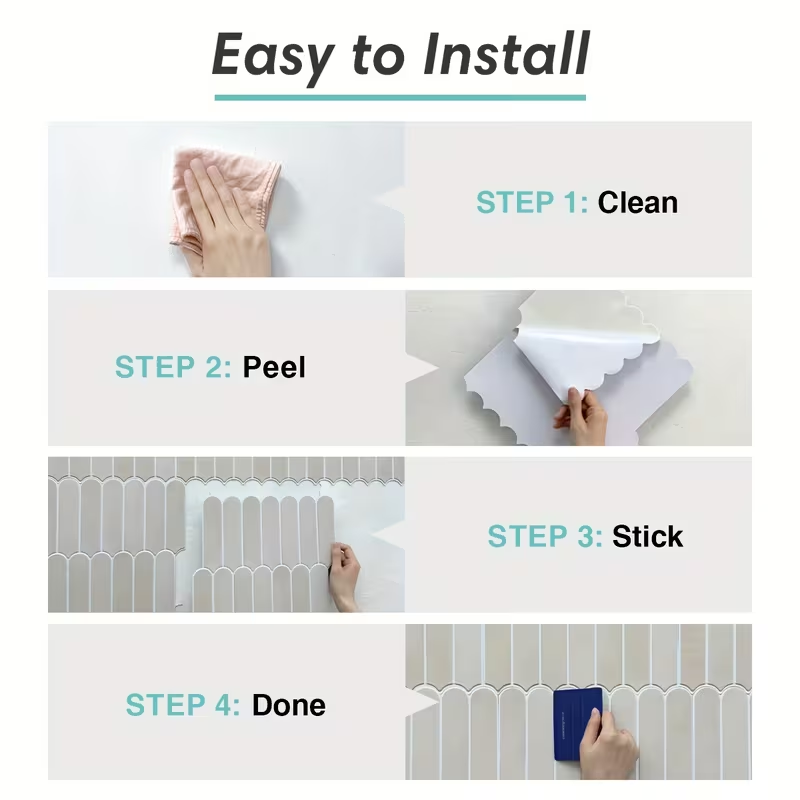 Easy to Install

STEP 1: Clean

STEP 2: Peel

STEP 3: Stick

STEP 4: Done