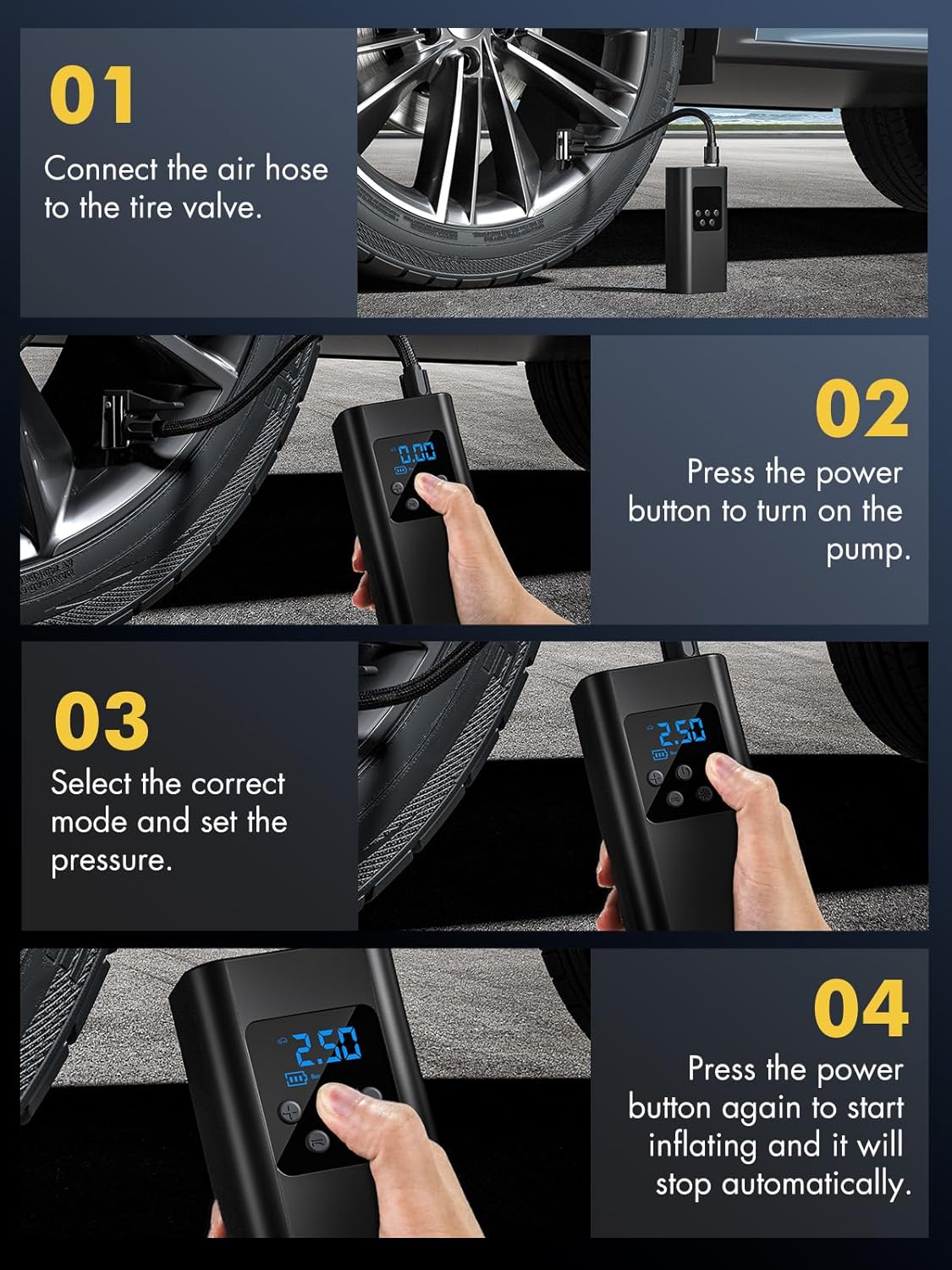 01
Connect the air hose to the tire valve.

0.00

02
Press the power button to turn on the pump.

03
Select the correct mode and set the pressure.

2.50

2.50

04
Press the power button again to start inflating and it will stop automatically.