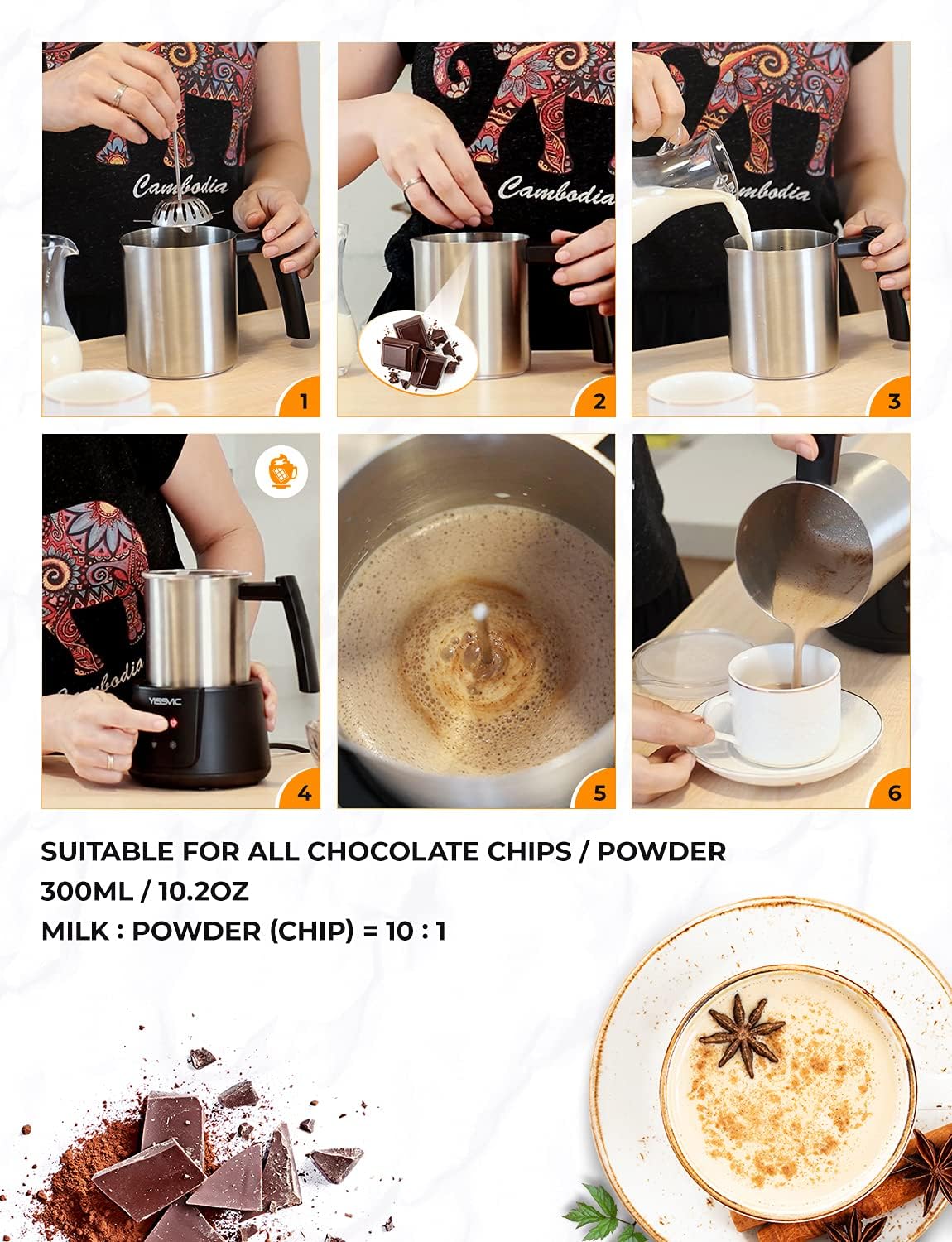 Cambodia
1
Cambodia
2
Cambodia
3
Cambodia
YISSVIC
4
5
6

SUITABLE FOR ALL CHOCOLATE CHIPS / POWDER
300ML / 10.2OZ
MILK : POWDER (CHIP) = 10 : 1