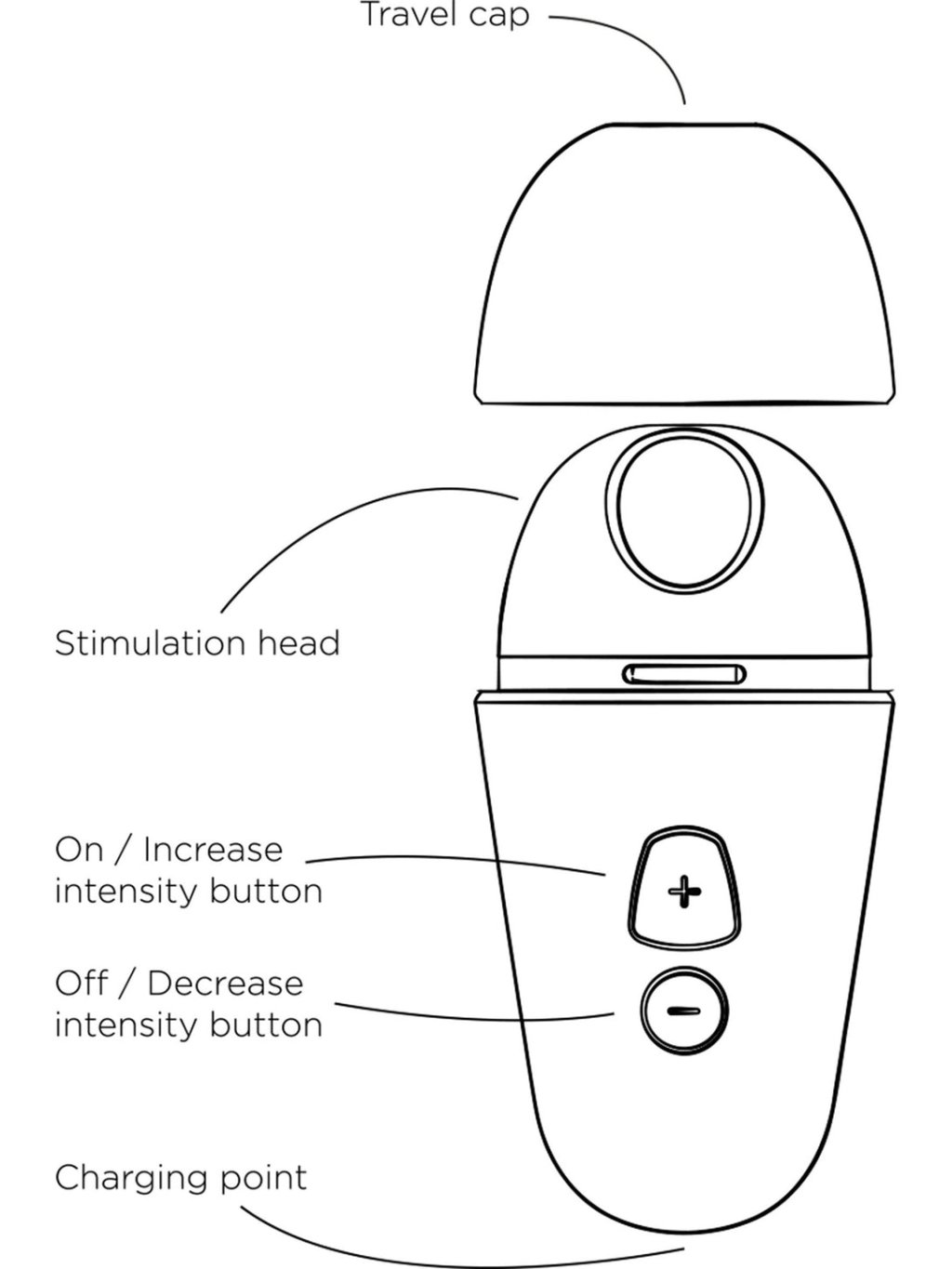 Travel cap

Stimulation head

On / Increase intensity button

+

Off / Decrease intensity button

−

Charging point