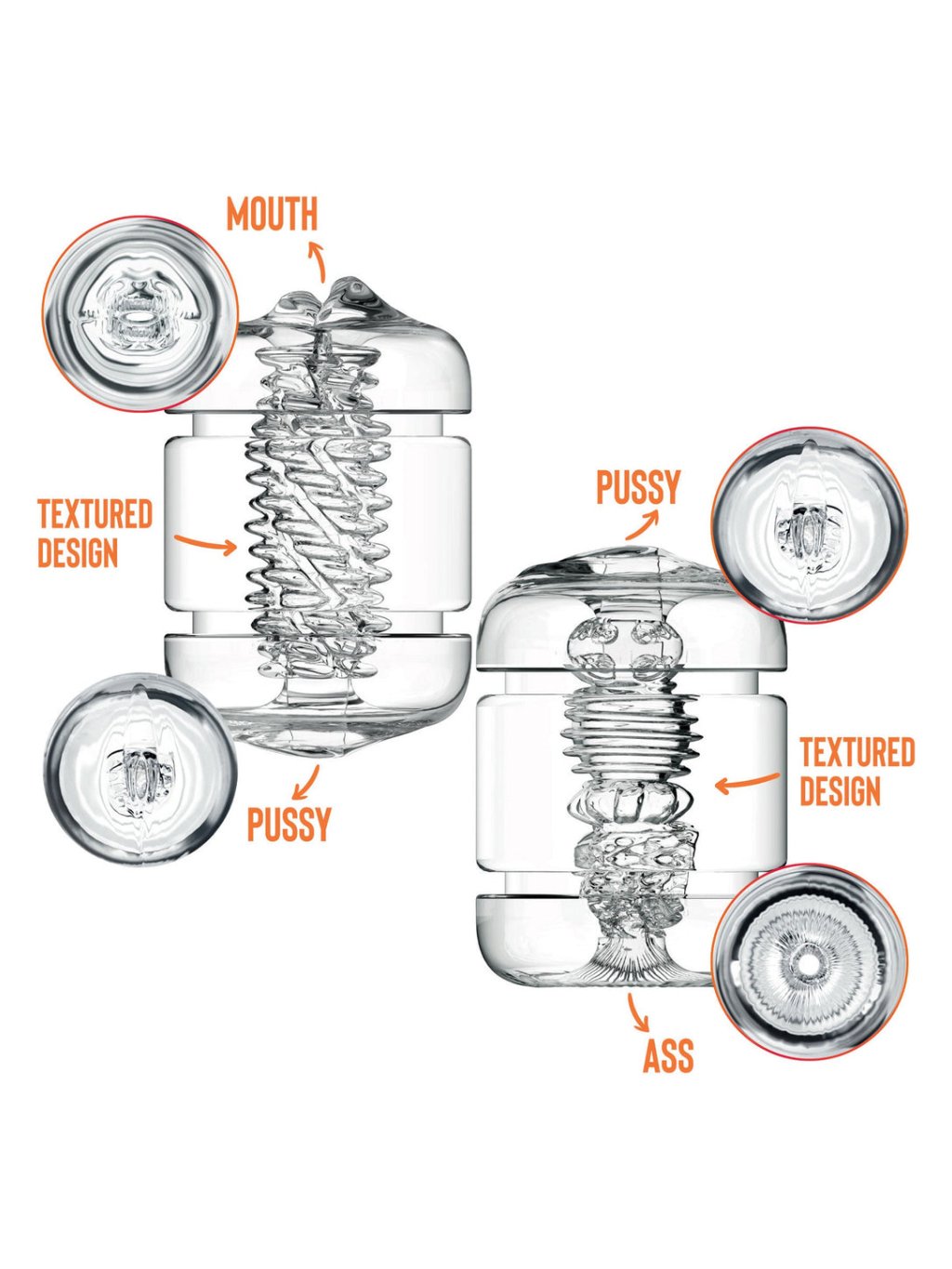 MOUTH

TEXTURED DESIGN

PUSSY

PUSSY

TEXTURED DESIGN

ASS