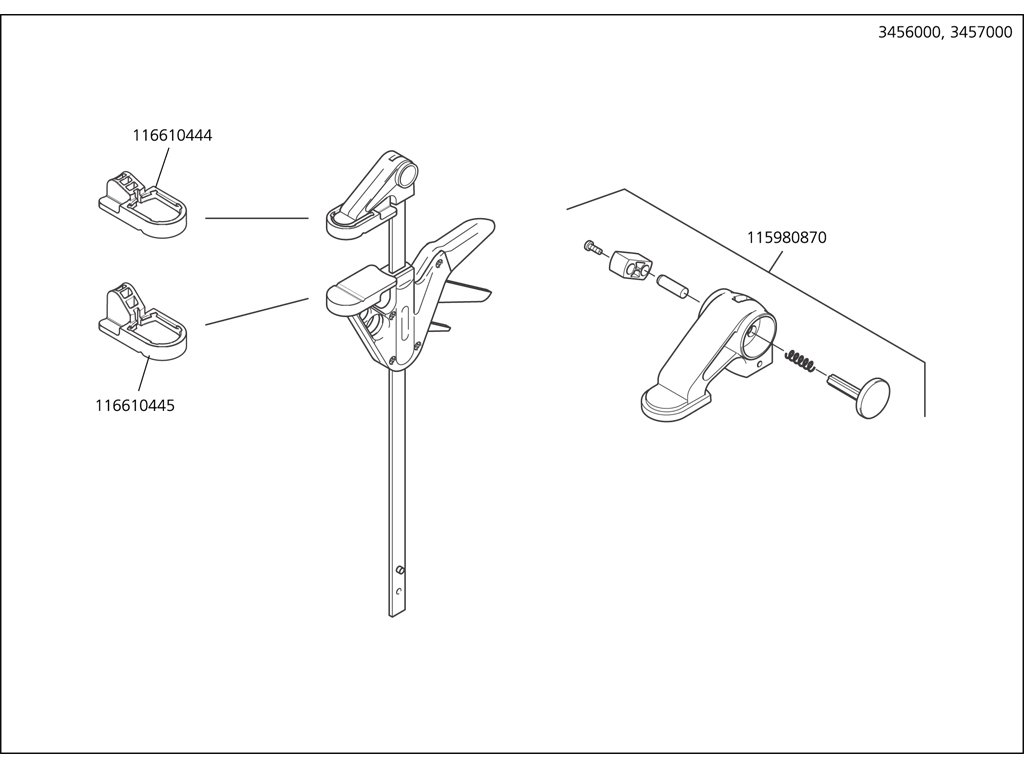 3456000, 3457000

116610444

116610445

115980870