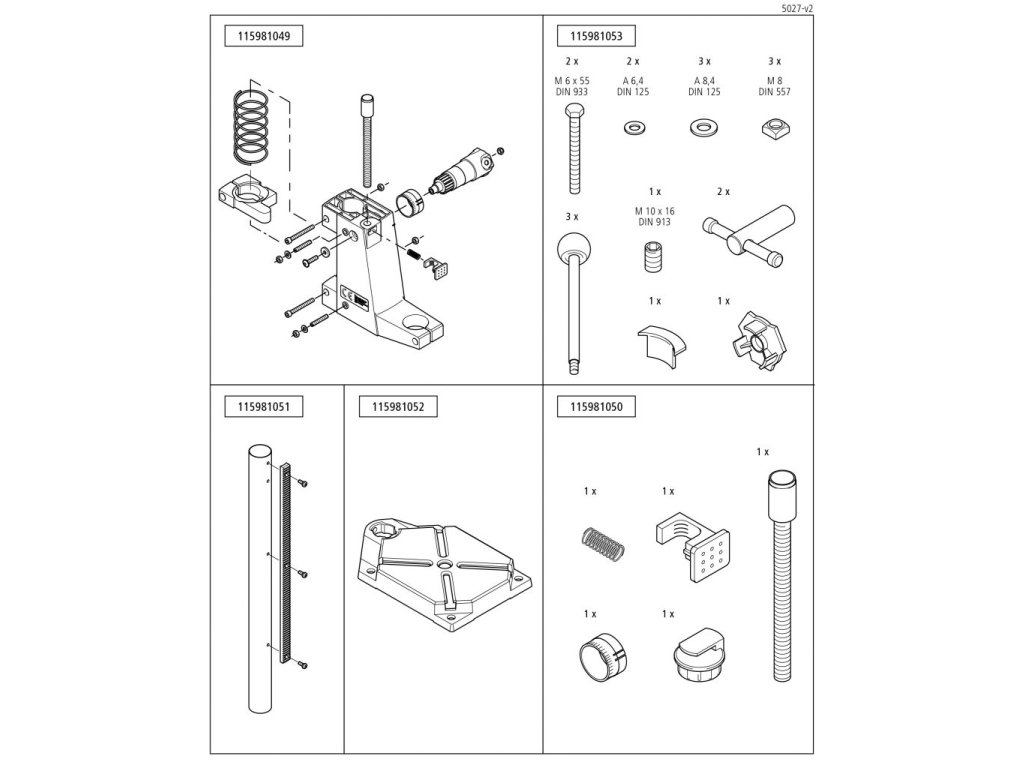 5027-v2

115981049

115981053

2 x
M 6 x 55
DIN 933

2 x
A 6,4
DIN 125

3 x
A 8,4
DIN 125

3 x
M 8
DIN 557

3 x

1 x
M 10 x 16
DIN 913

2 x

1 x

1 x

115981051

115981052

115981050

1 x

1 x

1 x

1 x

1 x