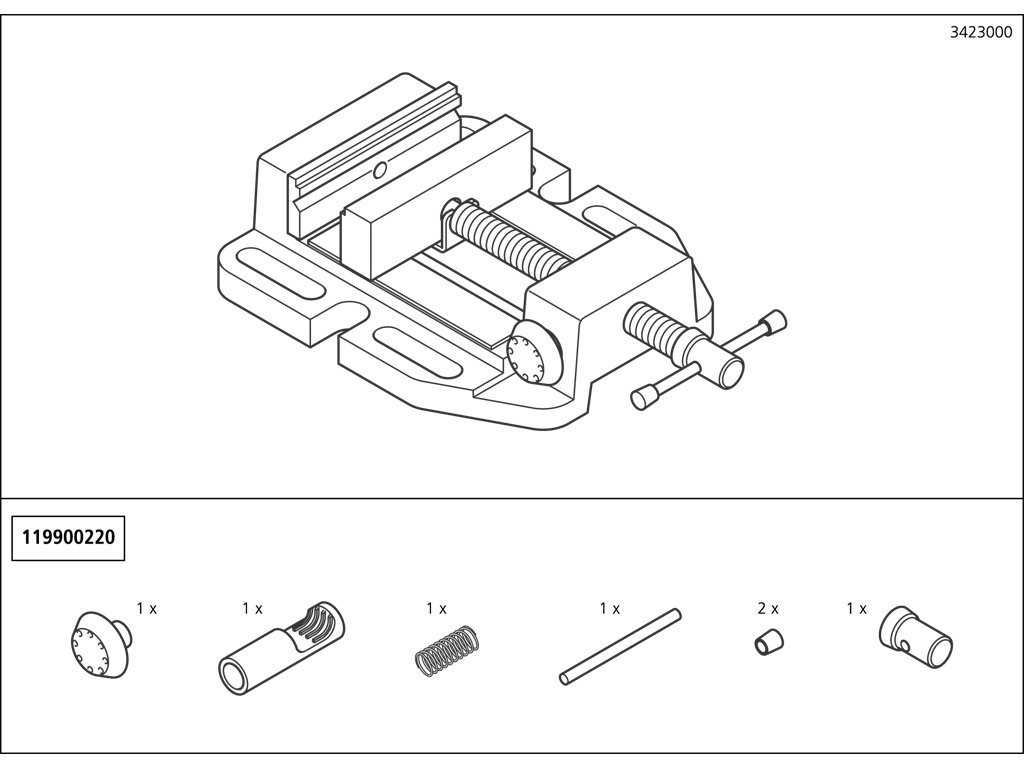 3423000

119900220

1 x

1 x

1 x

1 x

2 x

1 x