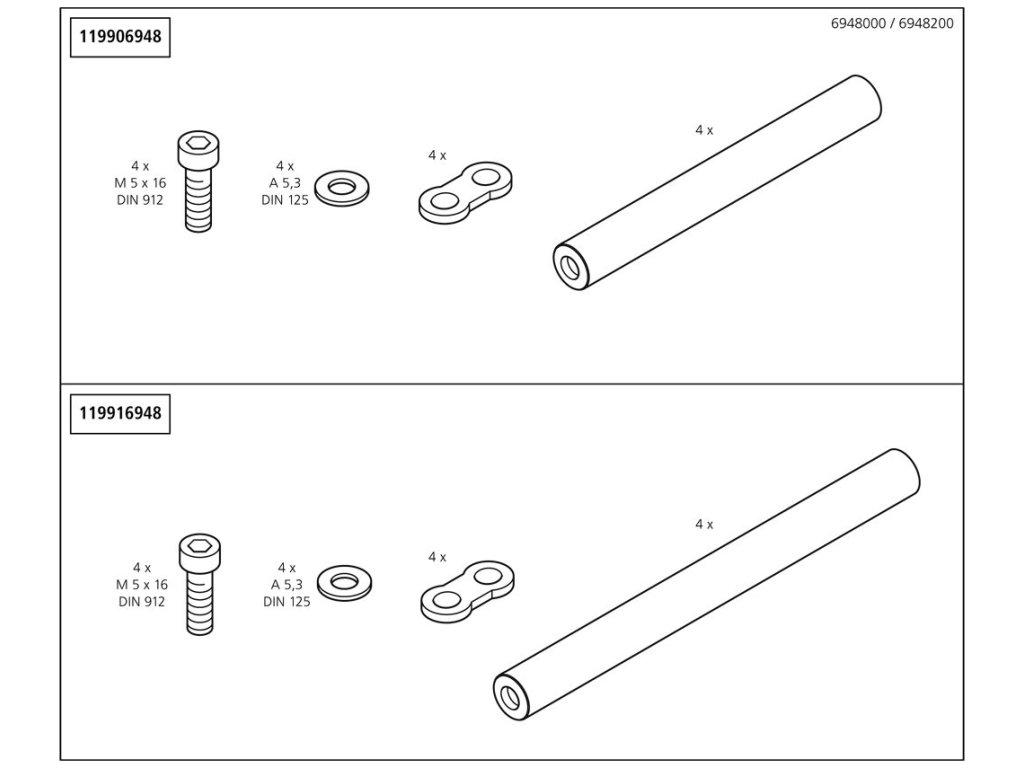 119906948

6948000 / 6948200

4 x
M 5 x 16
DIN 912

4 x
A 5,3
DIN 125

4 x

4 x

119916948

4 x
M 5 x 16
DIN 912

4 x
A 5,3
DIN 125

4 x

4 x