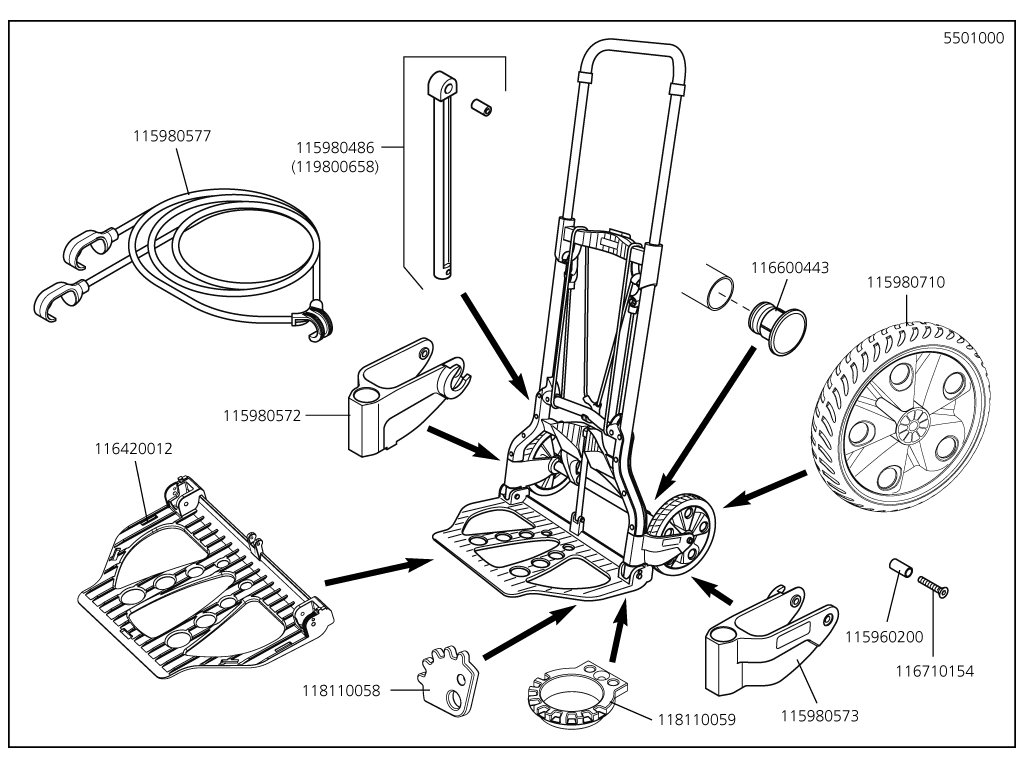 5501000

115980577

115980486
(119800658)

116600443

115980710

115980572

116420012

115960200

116710154

118110058

118110059

115980573