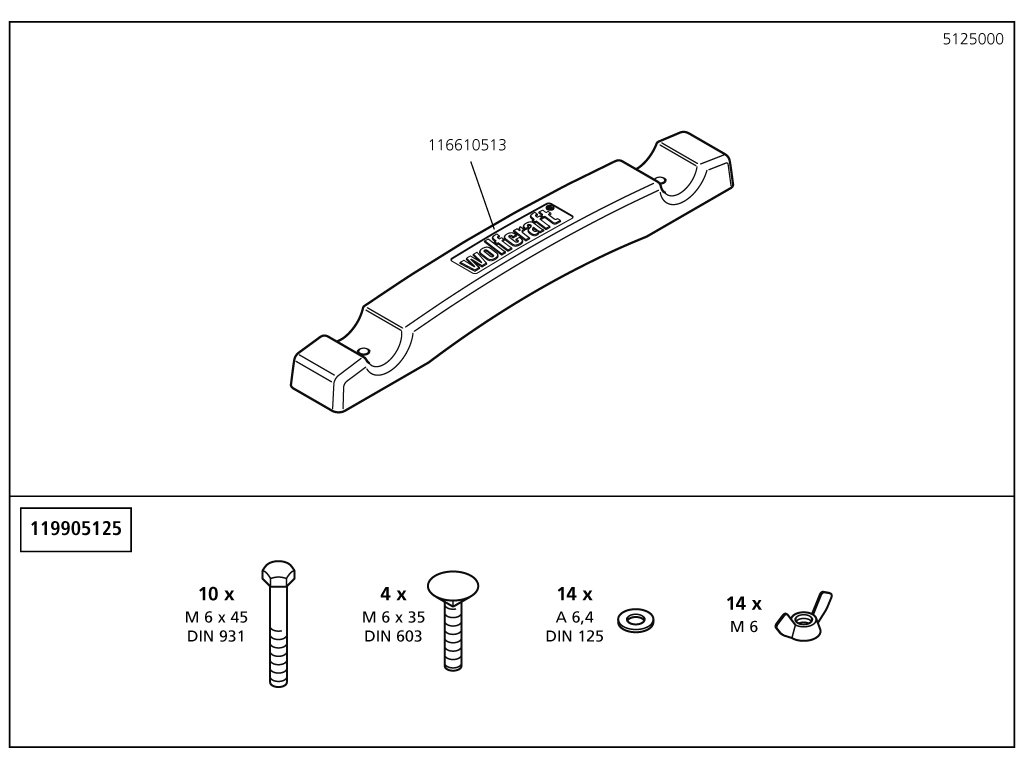 5125000

116610513

wolfcraft®

119905125

10 x
M 6 x 45
DIN 931

4 x
M 6 x 35
DIN 603

14 x
A 6,4
DIN 125

14 x
M 6