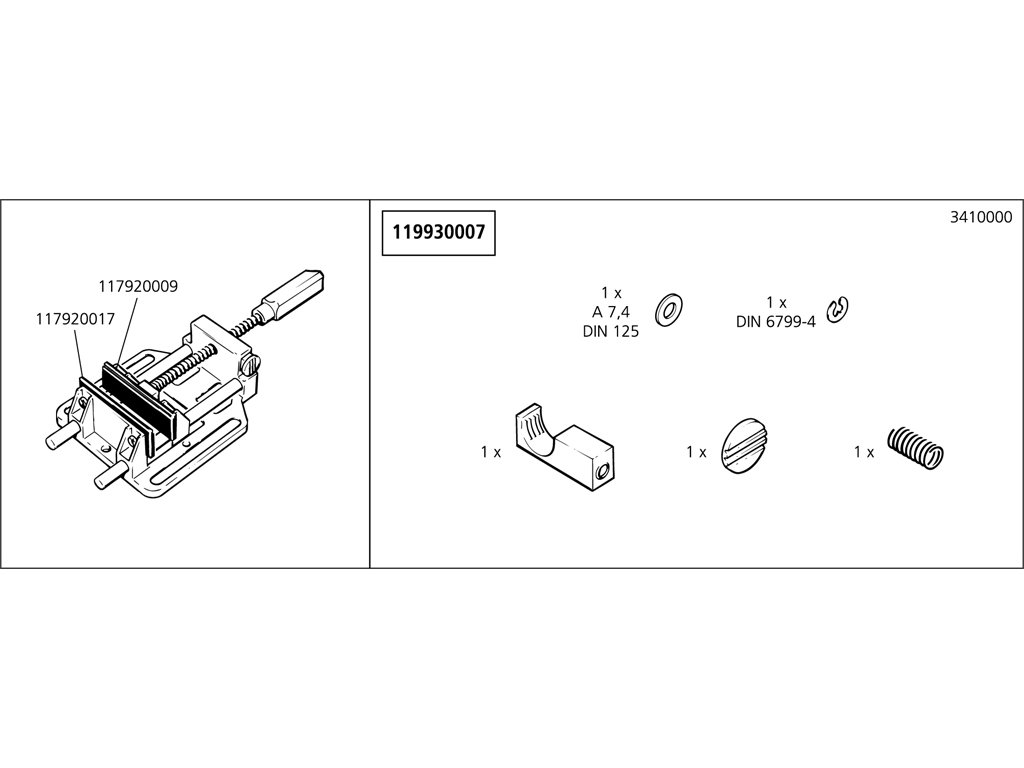 117920009
117920017

119930007

3410000

1 x
A 7,4
DIN 125

1 x
DIN 6799-4

1 x

1 x

1 x