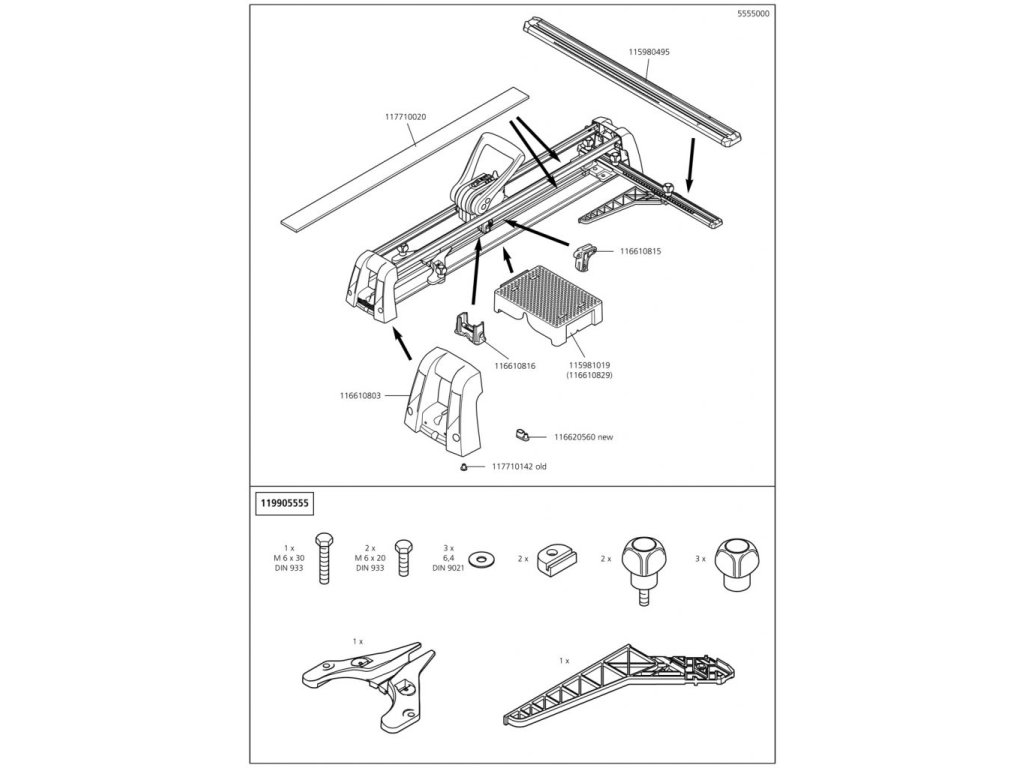 5555000

115980495

117710020

116610815

116610816

115981019
(116610829)

116610803

116620560 new

117710142 old

119905555

1 x
M 6 x 30
DIN 933

2 x
M 6 x 20
DIN 933

3 x
6,4
DIN 9021

2 x

2 x

3 x

1 x

1 x