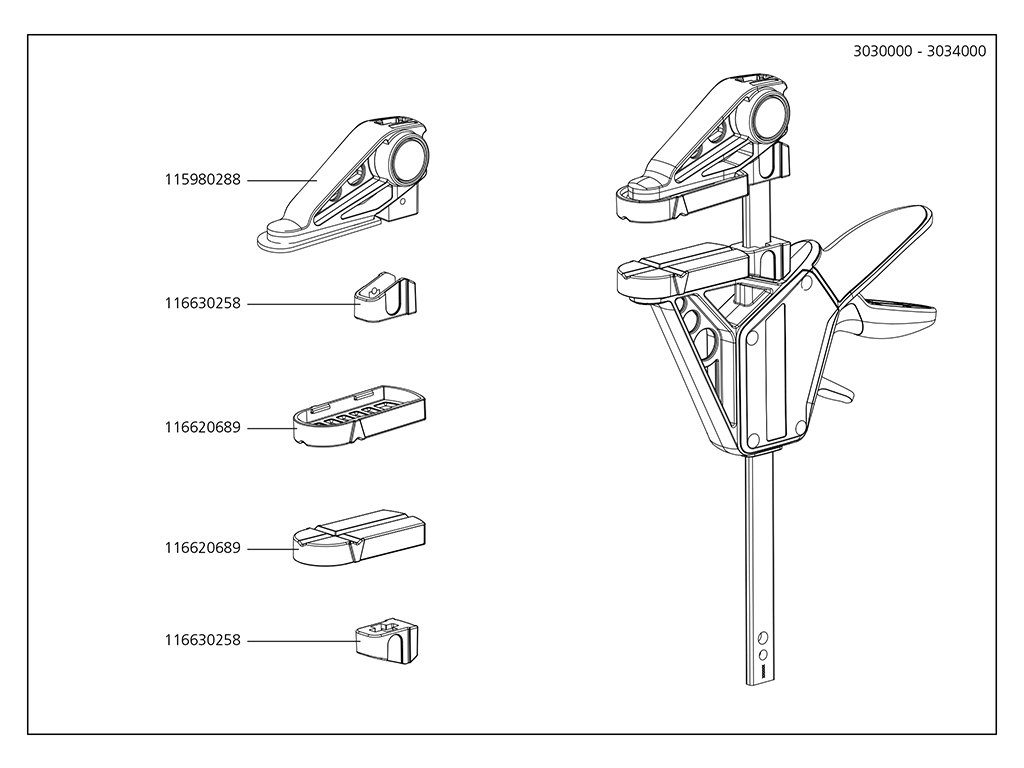 3030000 - 3034000

115980288

116630258

116620689

116620689

116630258