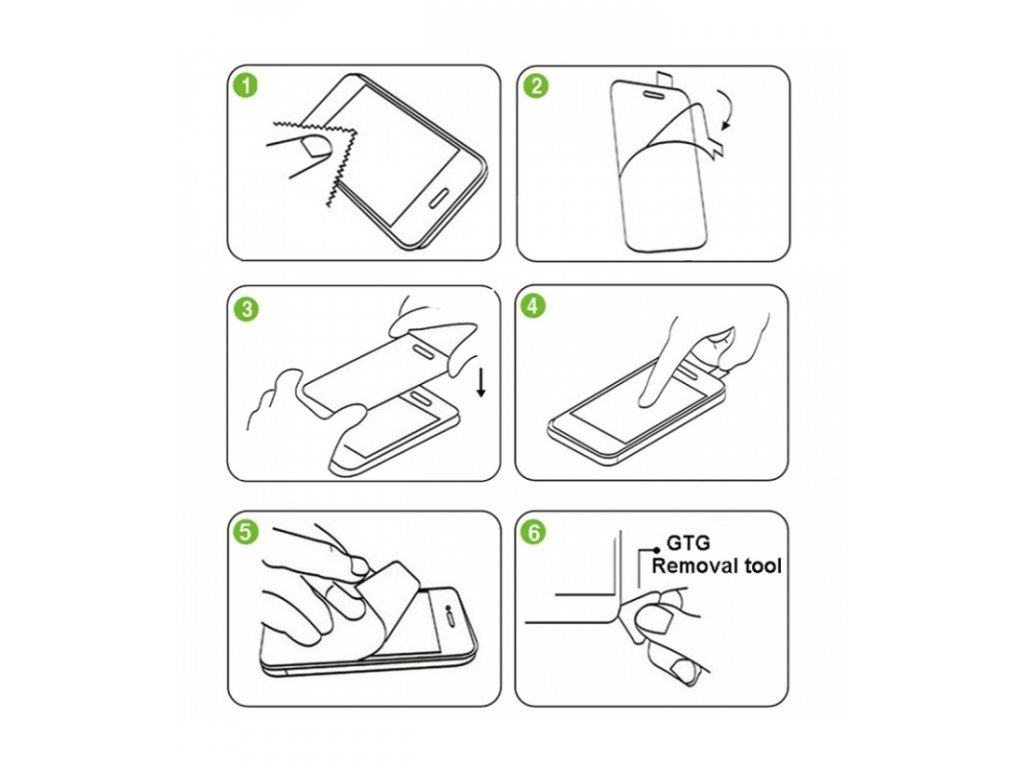 1

2

3

4

5

6

GTG
Removal tool