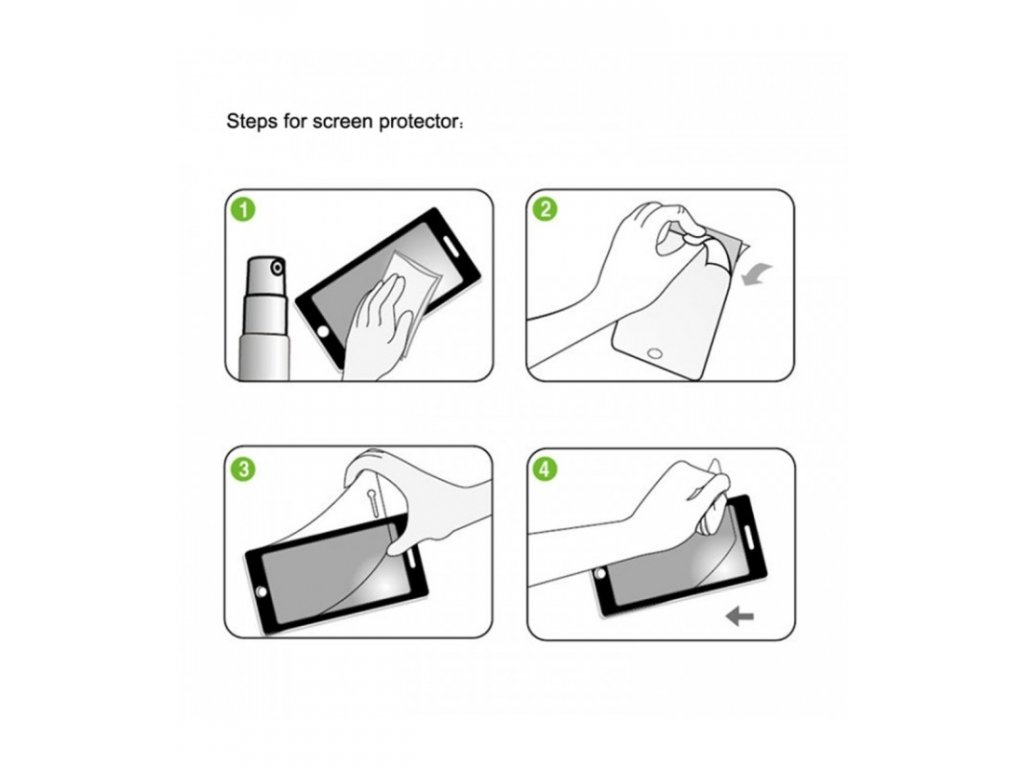 Steps for screen protector：

1

2

3

4