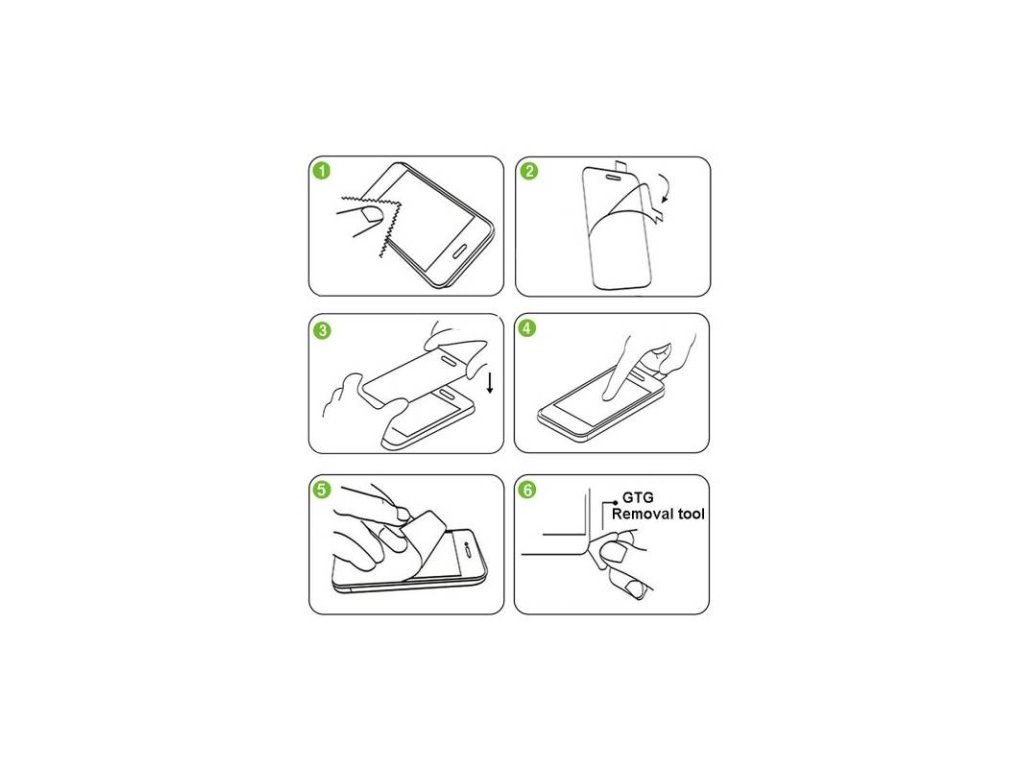 1

2

3

4

5

6

GTG
Removal tool