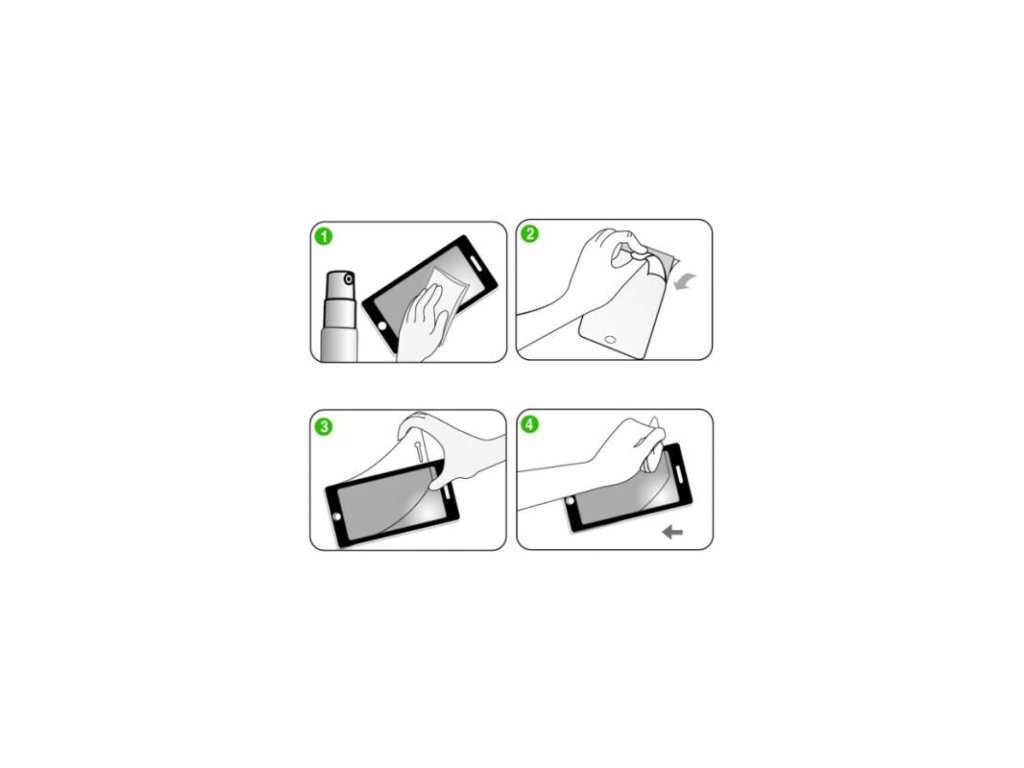 1

2

3

4