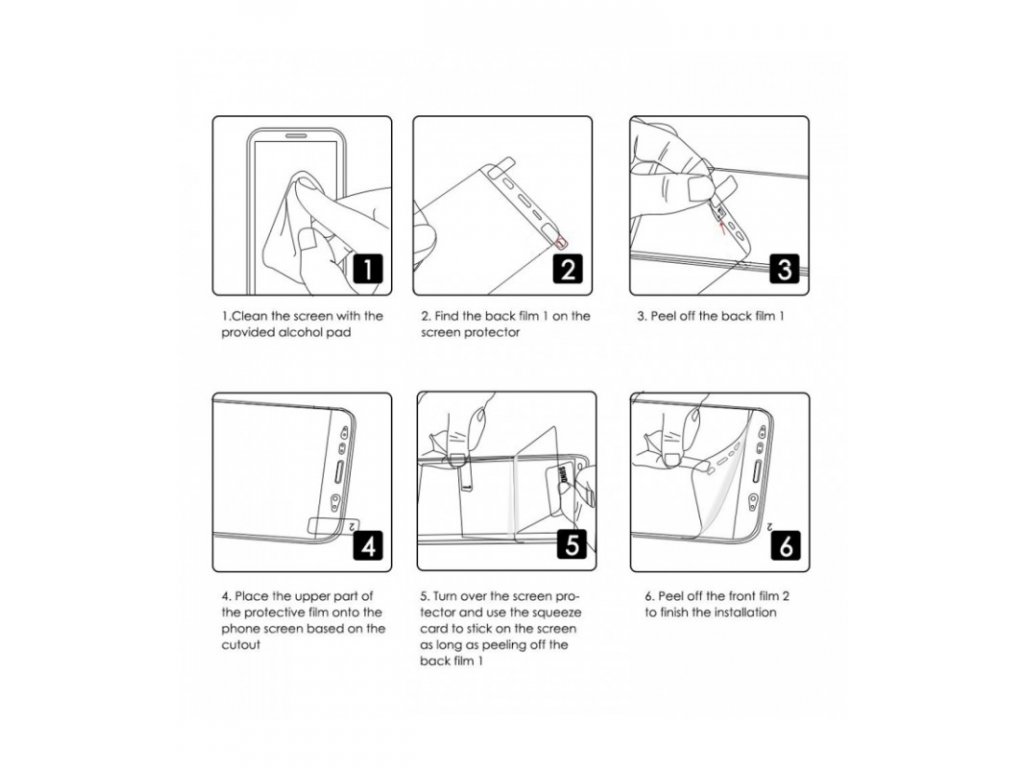 1

1.Clean the screen with the provided alcohol pad

2

2. Find the back film 1 on the screen protector

3

3. Peel off the back film 1

2

4

4. Place the upper part of the protective film onto the phone screen based on the cutout

5

5. Turn over the screen protector and use the squeeze card to stick on the screen as long as peeling off the back film 1

2

6

6. Peel off the front film 2 to finish the installation