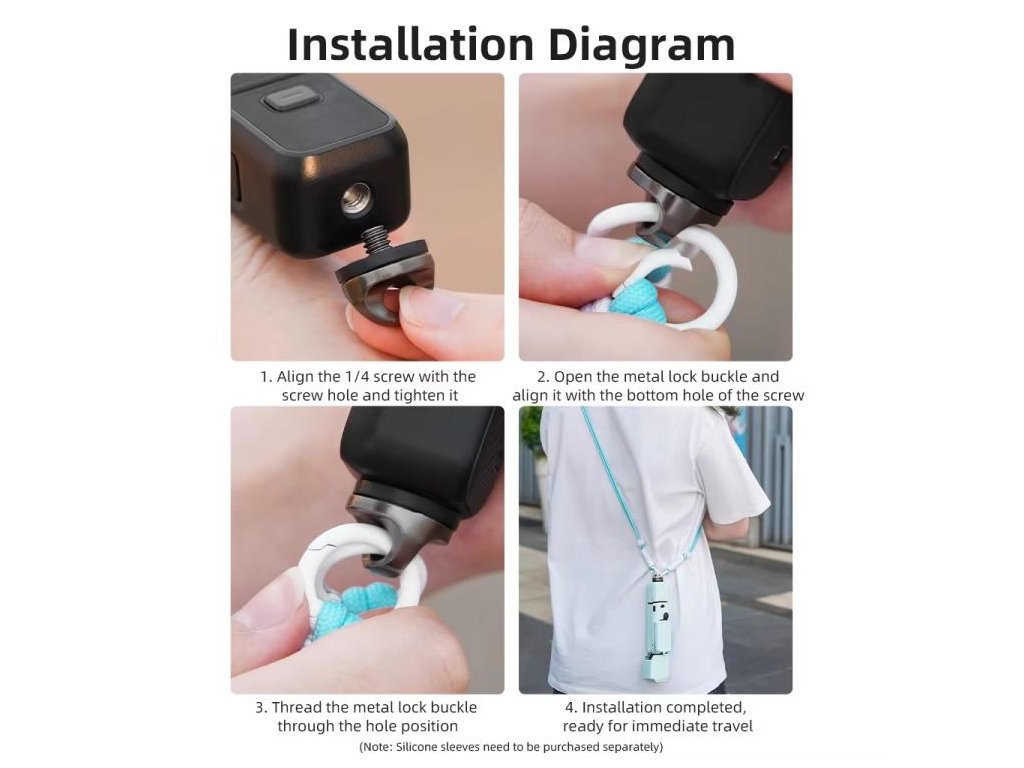 Installation Diagram

1. Align the 1/4 screw with the screw hole and tighten it

2. Open the metal lock buckle and align it with the bottom hole of the screw

3. Thread the metal lock buckle through the hole position

4. Installation completed, ready for immediate travel

(Note: Silicone sleeves need to be purchased separately)