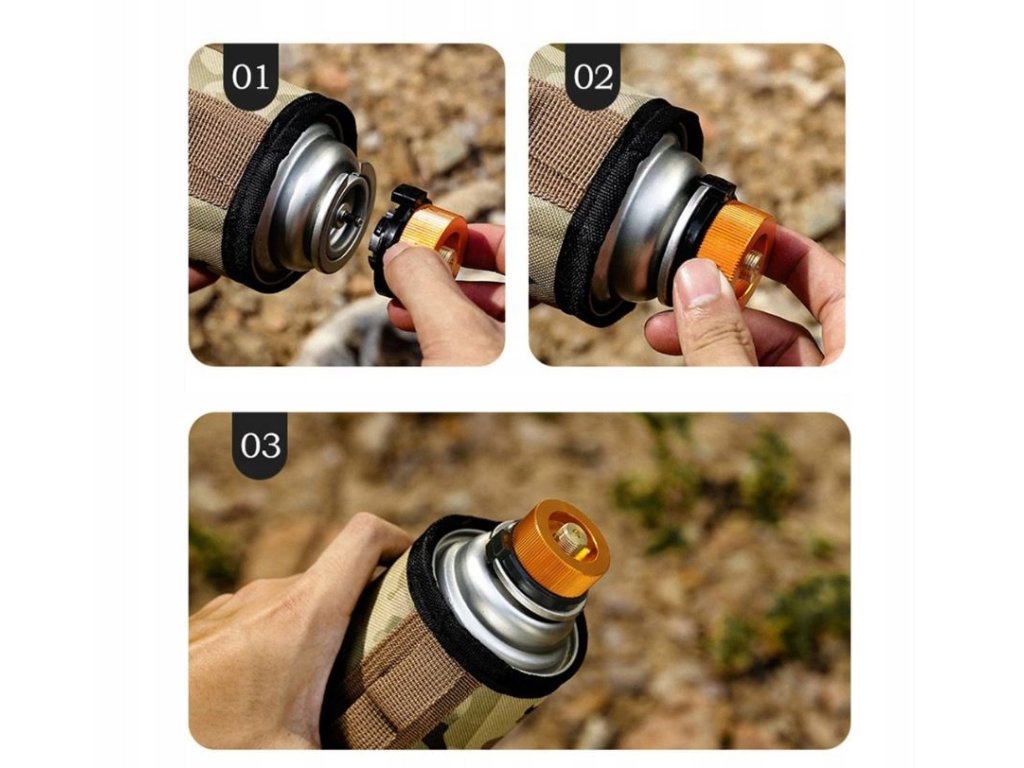 01

02

03