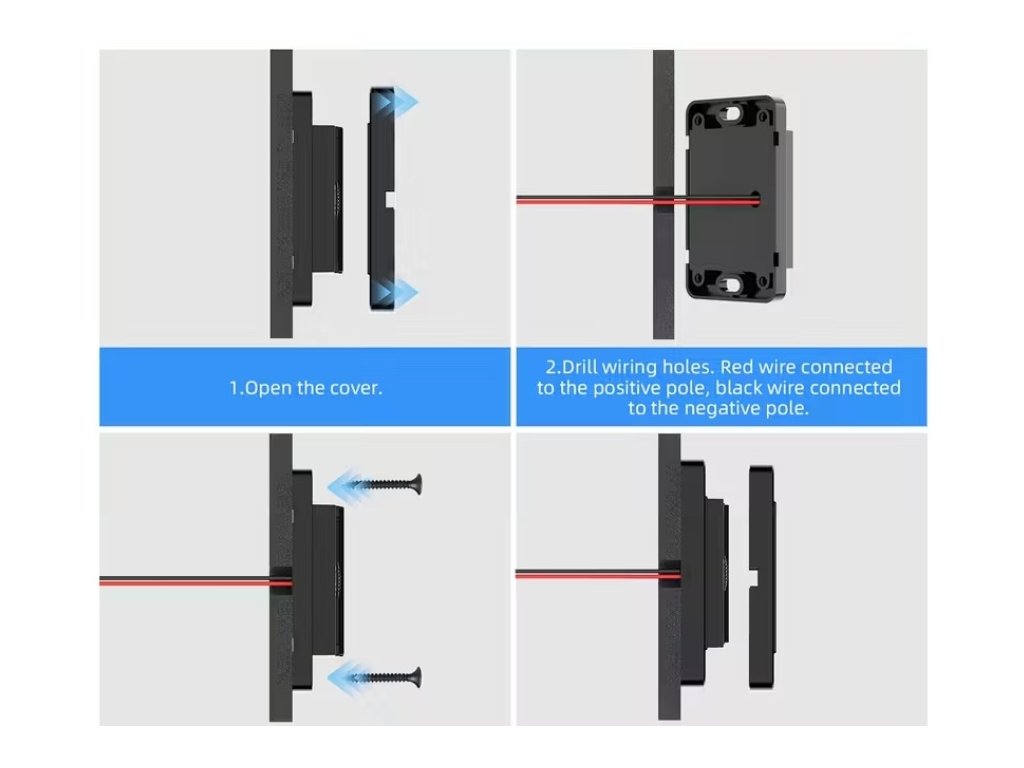 1.Open the cover.

2.Drill wiring holes. Red wire connected to the positive pole, black wire connected to the negative pole.