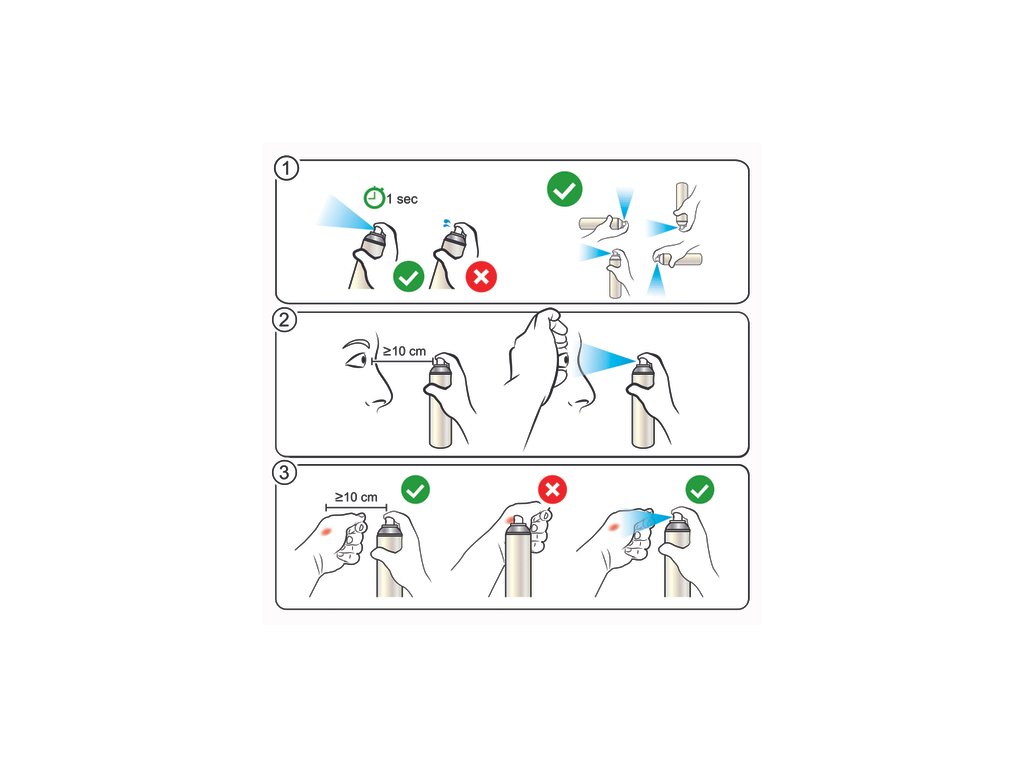 1

1 sec

2

≥10 cm

3

≥10 cm