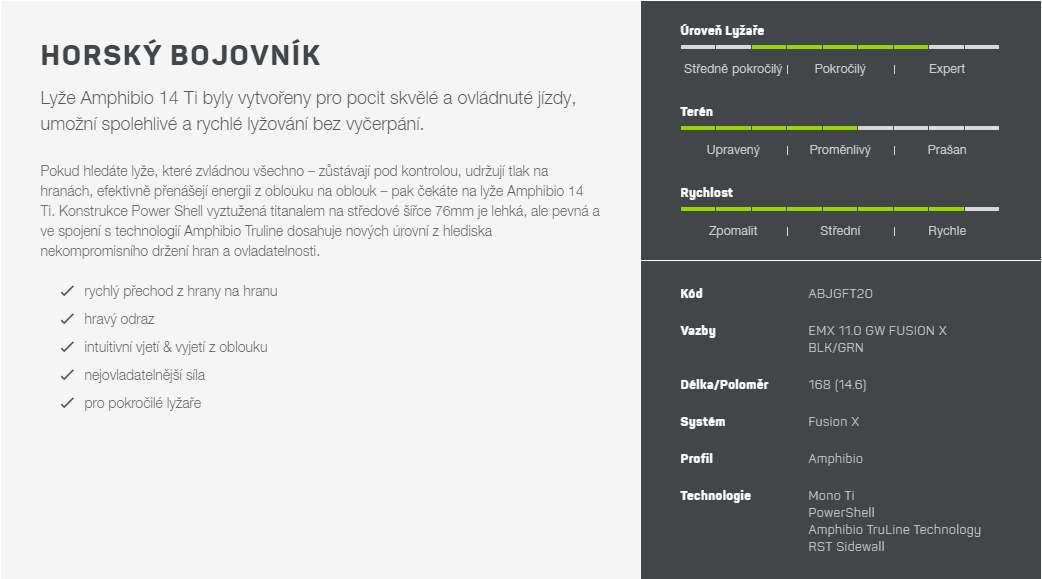 HORSKÝ BOJOVNÍK

Lyže Amphibio 14 Ti byly vytvořeny pro pocit skvělé a ovládnuté jízdy, umožní spolehlivé a rychlé lyžování bez vyčerpání.

Pokud hledáte lyže, které zvládnou všechno – zůstávají pod kontrolou, udržují tlak na hranách, efektivně přenášejí energii z oblouku na oblouk – pak čekáte na lyže Amphibio 14 Ti. Konstrukce Power Shell vyztužená titanalem na středové šířce 76mm je lehká, ale pevná a ve spojení s technologií Amphibio Truline dosahuje nových úrovní z hlediska nekompromisního držení hran a ovladatelnosti.

✓ rychlý přechod z hrany na hranu
✓ hravý odraz
✓ intuitivní vjetí & vyjetí z oblouku
✓ nejovladatelnější síla
✓ pro pokročilé lyžaře

Úroveň Lyžaře
Středně pokročilý | Pokročilý | Expert

Terén
Upravený | Proměnlivý | Prašan

Rychlost
Zpomalit | Střední | Rychle

Kód
ABJGFT20

Vazby
EMX 11.0 GW FUSION X BLK/GRN

Délka/Poloměr
168 (14.6)

Systém
Fusion X

Profil
Amphibio

Technologie
Mono Ti
PowerShell
Amphibio TruLine Technology
RST Sidewall