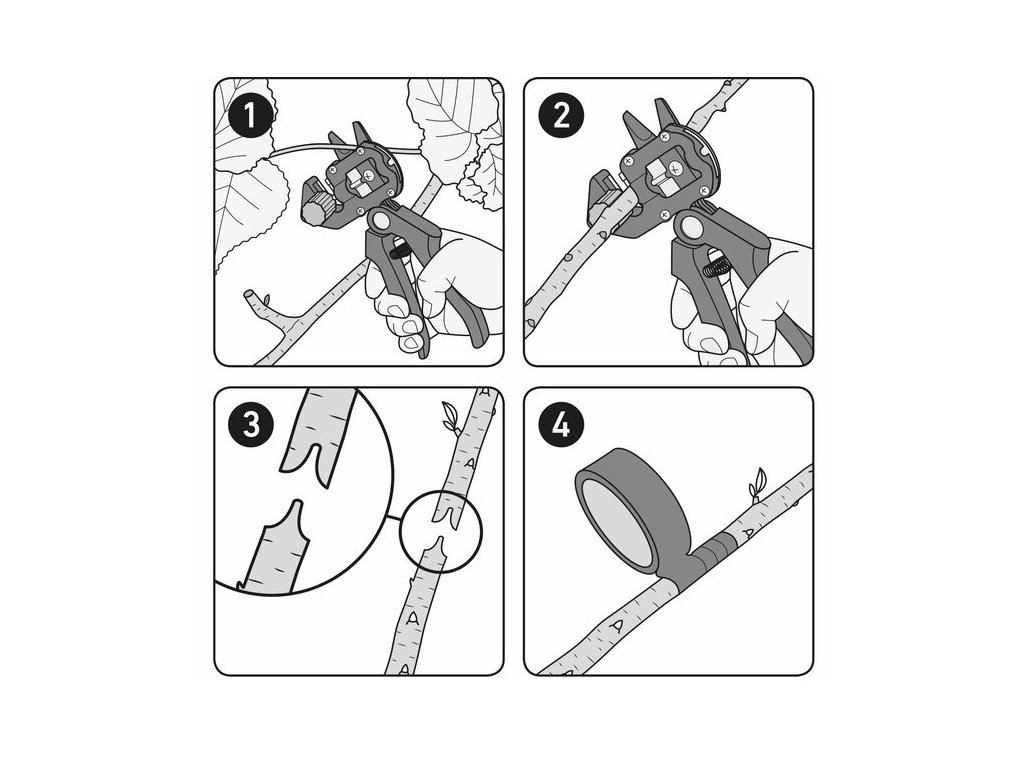 1
2
3
4