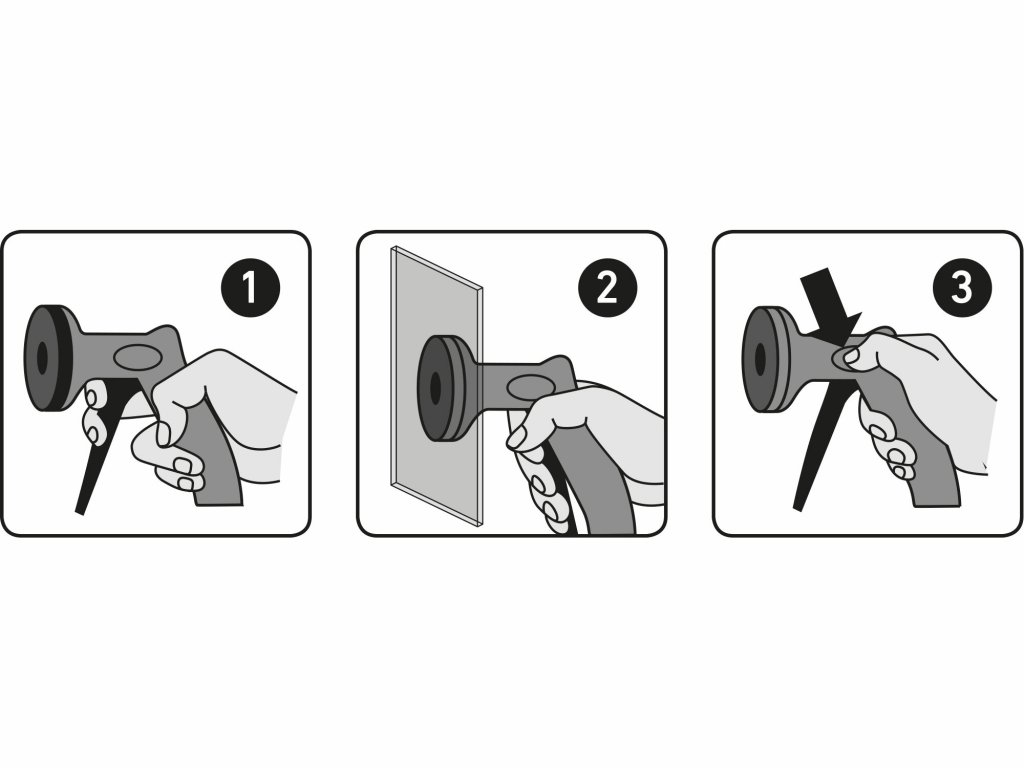 1

2

3