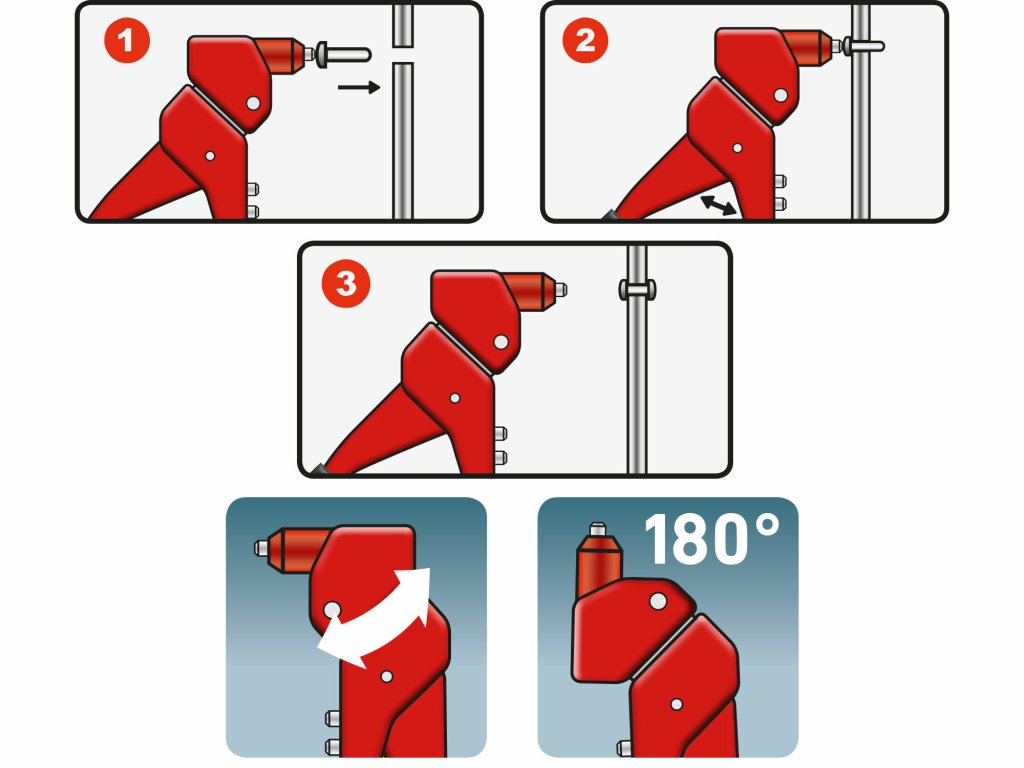 1

2

3

180°